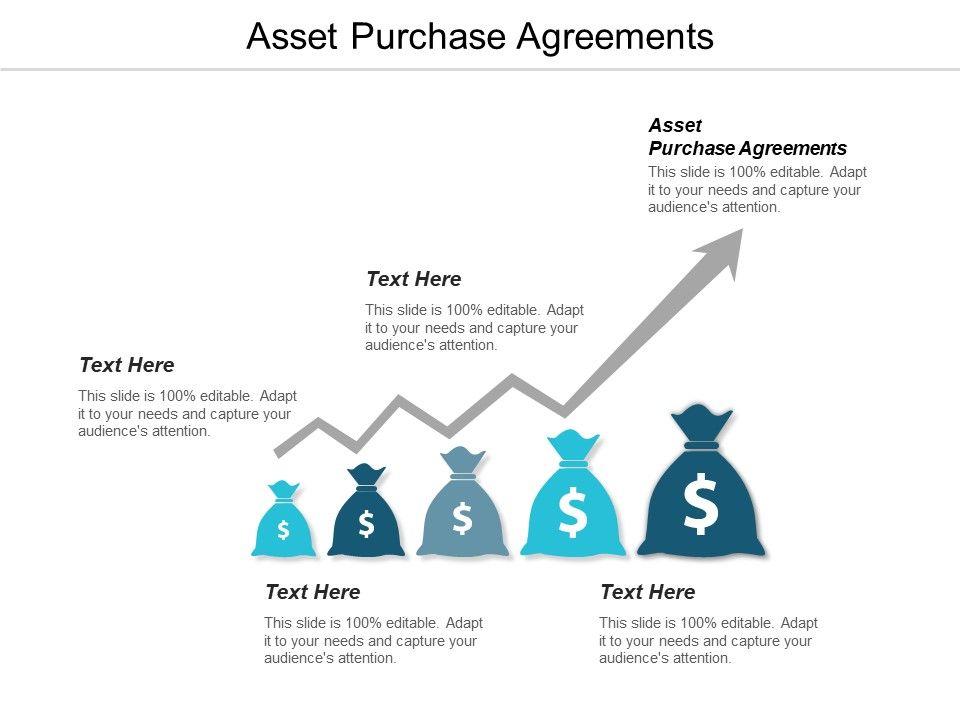 Asset Purchase Agreements

Asset Purchase Agreements
This slide is 100% editable. Adapt it to your needs and capture your audience's attention.

Text Here
This slide is 100% editable. Adapt it to your needs and capture your audience's attention.

Text Here
This slide is 100% editable. Adapt it to your needs and capture your audience's attention.

$

$

$

$

$

Text Here
This slide is 100% editable. Adapt it to your needs and capture your audience's attention.

Text Here
This slide is 100% editable. Adapt it to your needs and capture your audience's attention.