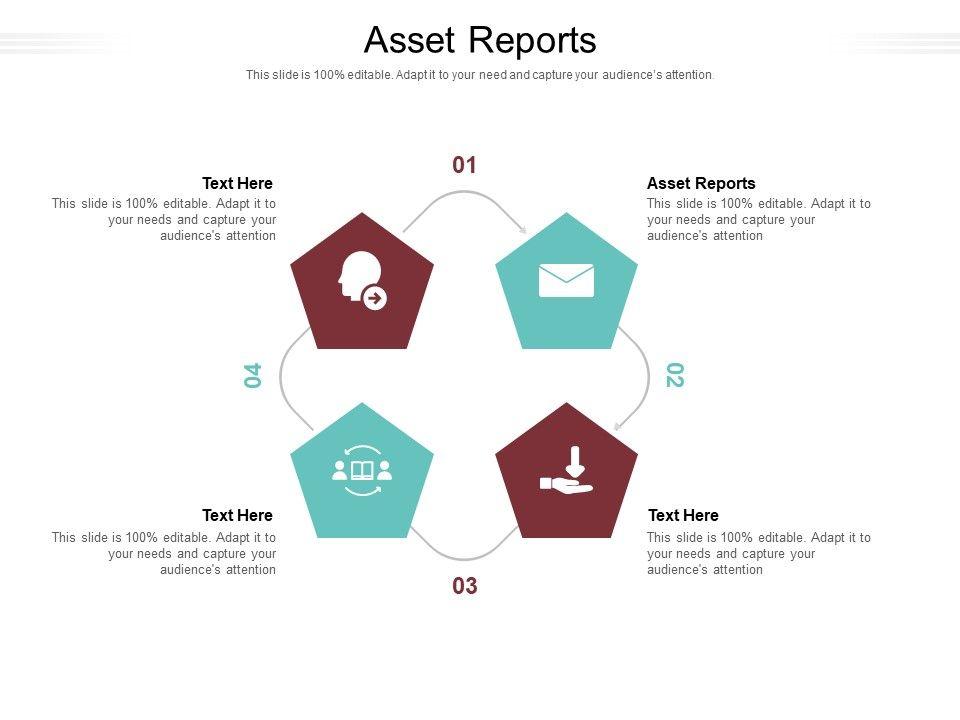 Asset Reports

This slide is 100% editable. Adapt it to your need and capture your audience's attention.

01

Text Here
This slide is 100% editable. Adapt it to your needs and capture your audience's attention

Asset Reports
This slide is 100% editable. Adapt it to your needs and capture your audience's attention

04

02

Text Here
This slide is 100% editable. Adapt it to your needs and capture your audience's attention

Text Here
This slide is 100% editable. Adapt it to your needs and capture your audience's attention

03