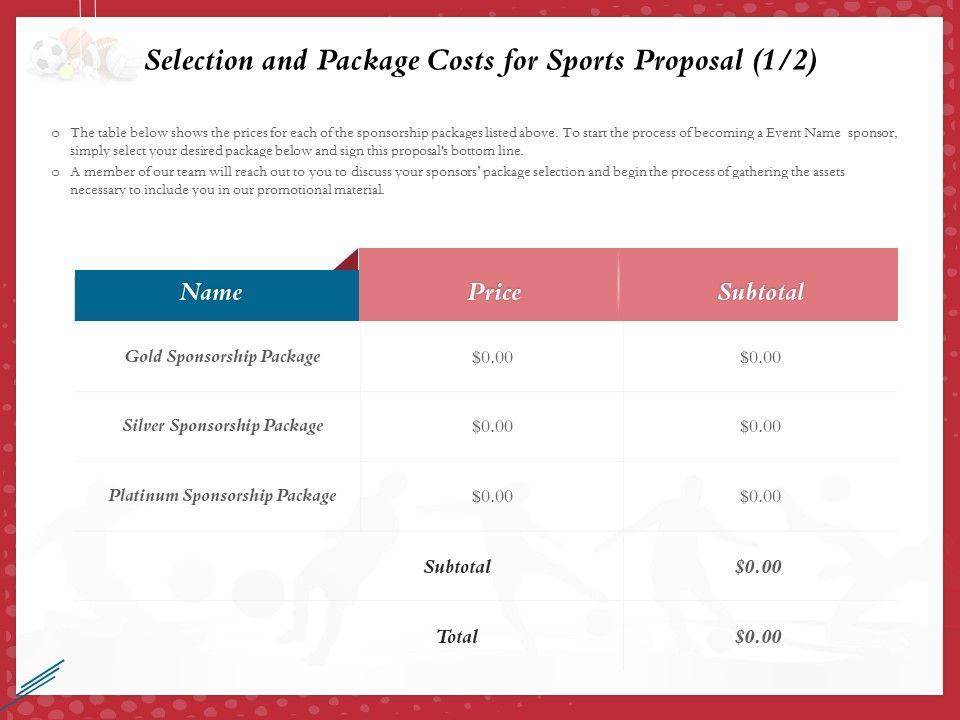 Selection and Package Costs for Sports Proposal (1/2)

o The table below shows the prices for each of the sponsorship packages listed above. To start the process of becoming a Event Name sponsor, simply select your desired package below and sign this proposal's bottom line.

o A member of our team will reach out to you to discuss your sponsors' package selection and begin the process of gathering the assets necessary to include you in our promotional material.

| Name | Price | Subtotal |
|---|---|---|
| Gold Sponsorship Package | \$0.00 | \$0.00 |
| Silver Sponsorship Package | \$0.00 | \$0.00 |
| Platinum Sponsorship Package | \$0.00 | \$0.00 |
| | Subtotal | \$0.00 |
| | Total | \$0.00 |