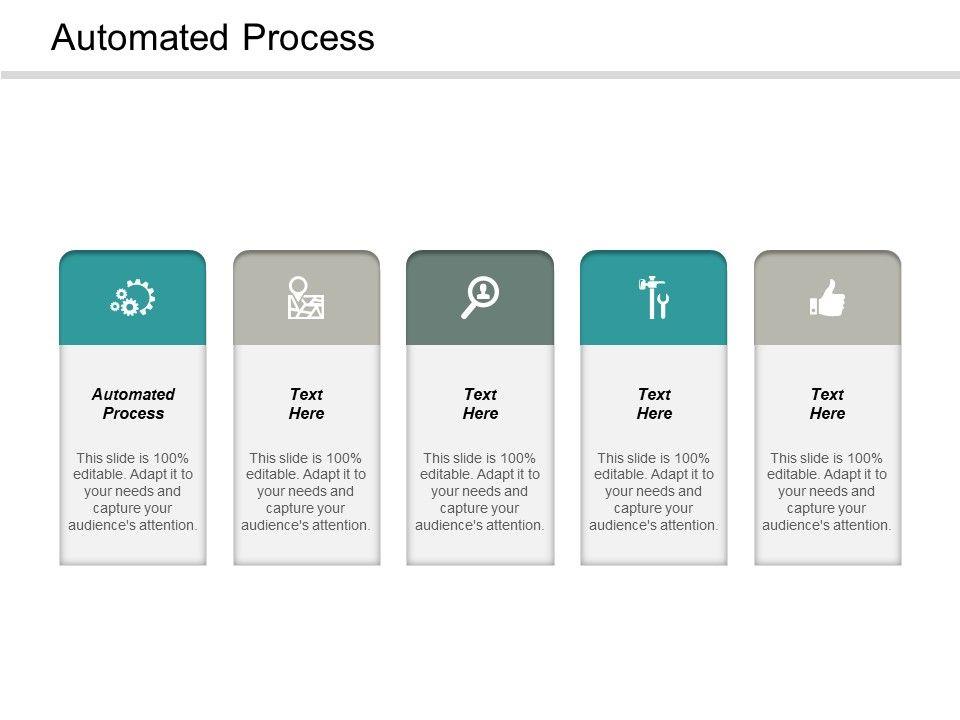 Automated Process

Automated Process

This slide is 100% editable. Adapt it to your needs and capture your audience's attention.

Text Here

This slide is 100% editable. Adapt it to your needs and capture your audience's attention.

Text Here

This slide is 100% editable. Adapt it to your needs and capture your audience's attention.

Text Here

This slide is 100% editable. Adapt it to your needs and capture your audience's attention.

Text Here

This slide is 100% editable. Adapt it to your needs and capture your audience's attention.