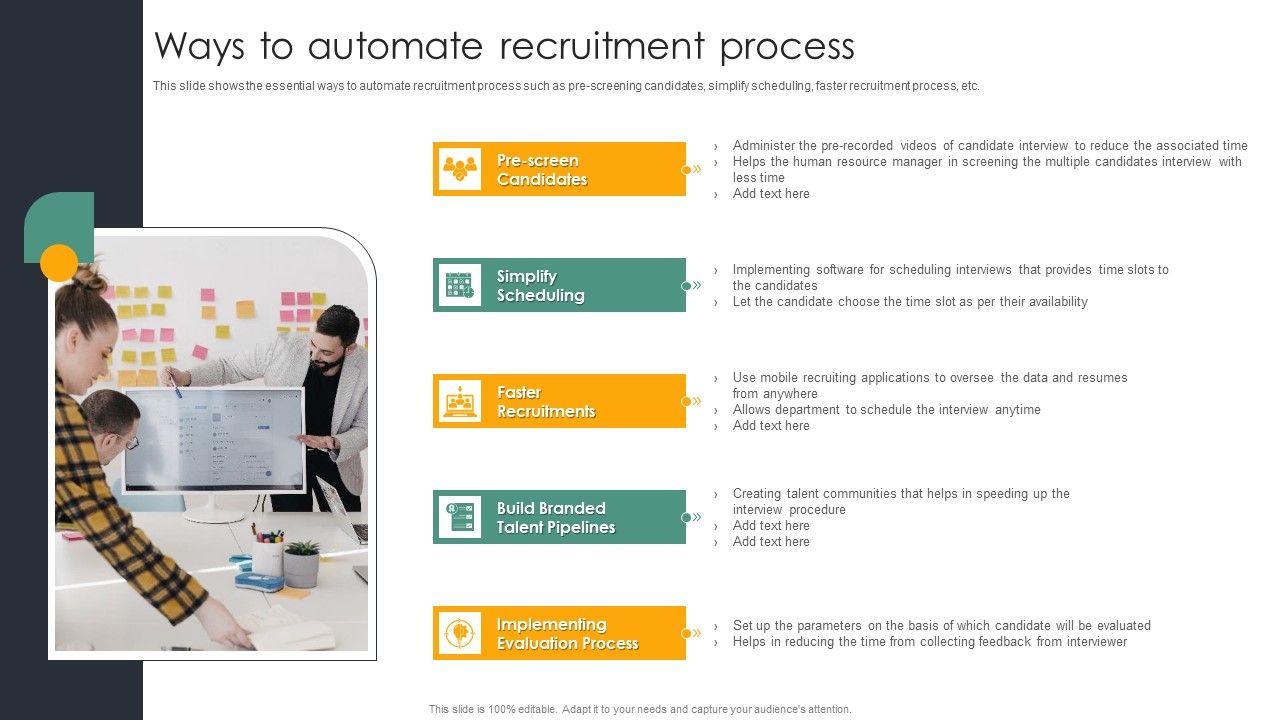 Ways to automate recruitment process

This slide shows the essential ways to automate recruitment process such as pre-screening candidates, simplify scheduling, faster recruitment process, etc.

Pre-screen Candidates

› Administer the pre-recorded videos of candidate interview to reduce the associated time
› Helps the human resource manager in screening the multiple candidates interview with less time
› Add text here

Simplify Scheduling

› Implementing software for scheduling interviews that provides time slots to the candidates
› Let the candidate choose the time slot as per their availability

Faster Recruitments

› Use mobile recruiting applications to oversee the data and resumes from anywhere
› Allows department to schedule the interview anytime
› Add text here

Build Branded Talent Pipelines

› Creating talent communities that helps in speeding up the interview procedure
› Add text here
› Add text here

Implementing Evaluation Process

› Set up the parameters on the basis of which candidate will be evaluated
› Helps in reducing the time from collecting feedback from interviewer

This slide is 100% editable. Adapt it to your needs and capture your audience's attention.