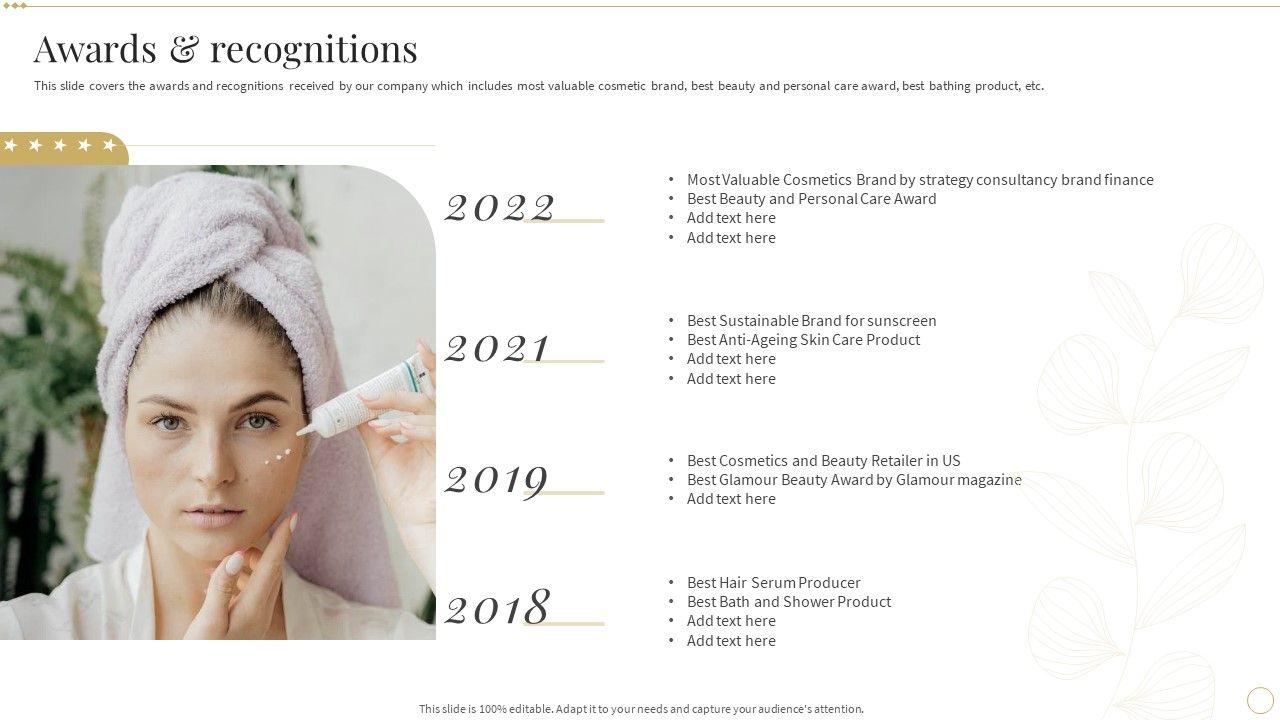 Awards & recognitions

This slide covers the awards and recognitions received by our company which includes most valuable cosmetic brand, best beauty and personal care award, best bathing product, etc.

2022

• Most Valuable Cosmetics Brand by strategy consultancy brand finance
• Best Beauty and Personal Care Award
• Add text here
• Add text here

2021

• Best Sustainable Brand for sunscreen
• Best Anti-Ageing Skin Care Product
• Add text here
• Add text here

2019

• Best Cosmetics and Beauty Retailer in US
• Best Glamour Beauty Award by Glamour magazine
• Add text here

2018

• Best Hair Serum Producer
• Best Bath and Shower Product
• Add text here
• Add text here

This slide is 100% editable. Adapt it to your needs and capture your audience's attention.