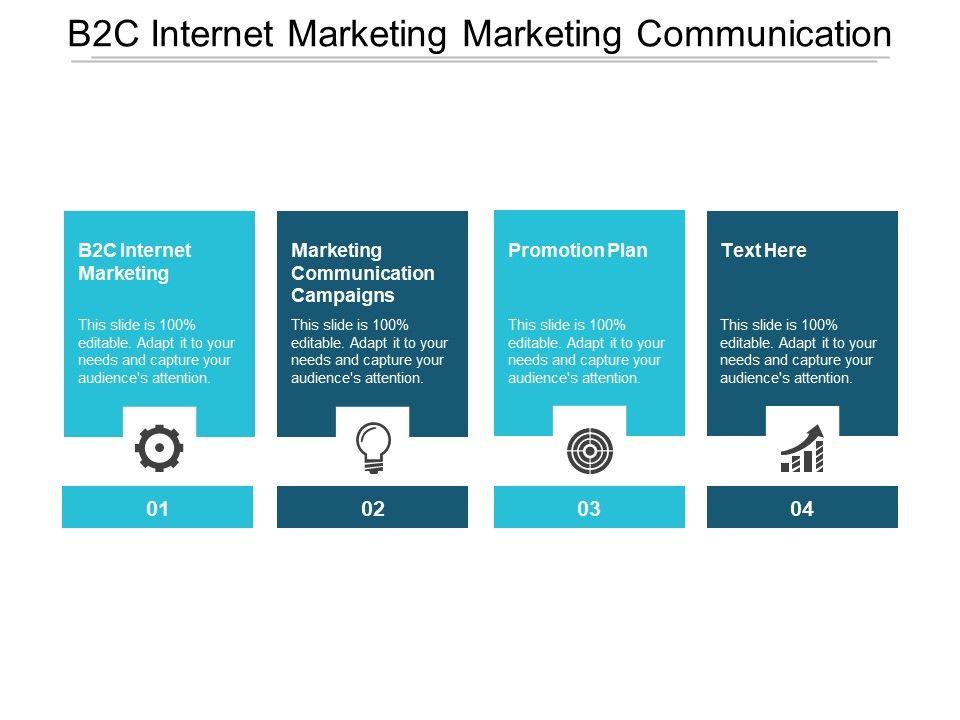 B2C Internet Marketing Marketing Communication

B2C Internet Marketing

This slide is 100% editable. Adapt it to your needs and capture your audience's attention.

01

Marketing Communication Campaigns

This slide is 100% editable. Adapt it to your needs and capture your audience's attention.

02

Promotion Plan

This slide is 100% editable. Adapt it to your needs and capture your audience's attention.

03

Text Here

This slide is 100% editable. Adapt it to your needs and capture your audience's attention.

04