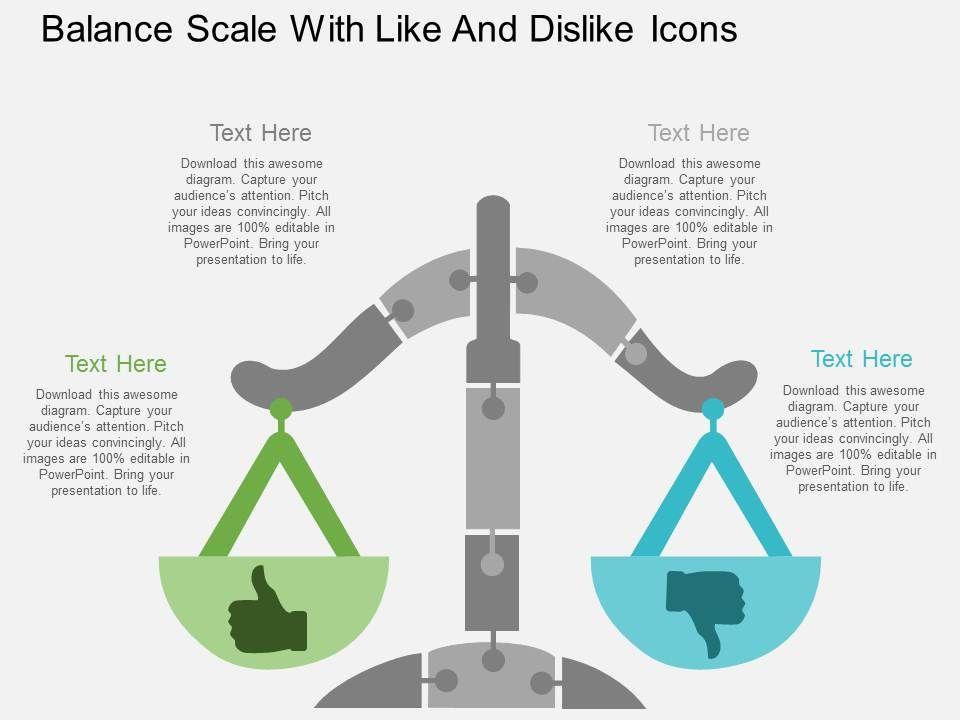 Balance Scale With Like And Dislike Icons

Text Here

Download this awesome diagram. Capture your audience's attention. Pitch your ideas convincingly. All images are 100% editable in PowerPoint. Bring your presentation to life.

Text Here

Download this awesome diagram. Capture your audience's attention. Pitch your ideas convincingly. All images are 100% editable in PowerPoint. Bring your presentation to life.

Text Here

Download this awesome diagram. Capture your audience's attention. Pitch your ideas convincingly. All images are 100% editable in PowerPoint. Bring your presentation to life.

Text Here

Download this awesome diagram. Capture your audience's attention. Pitch your ideas convincingly. All images are 100% editable in PowerPoint. Bring your presentation to life.