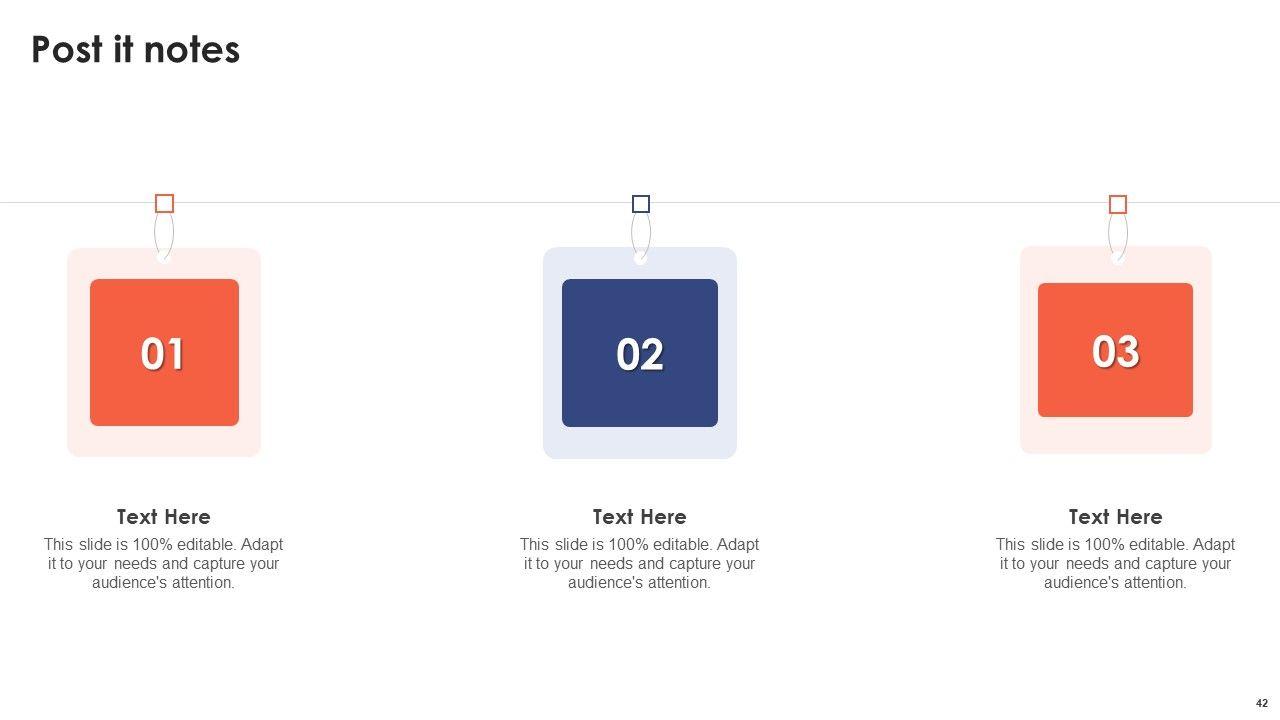 Post it notes

01

Text Here

This slide is 100% editable. Adapt it to your needs and capture your audience's attention.

02

Text Here

This slide is 100% editable. Adapt it to your needs and capture your audience's attention.

03

Text Here

This slide is 100% editable. Adapt it to your needs and capture your audience's attention.

42