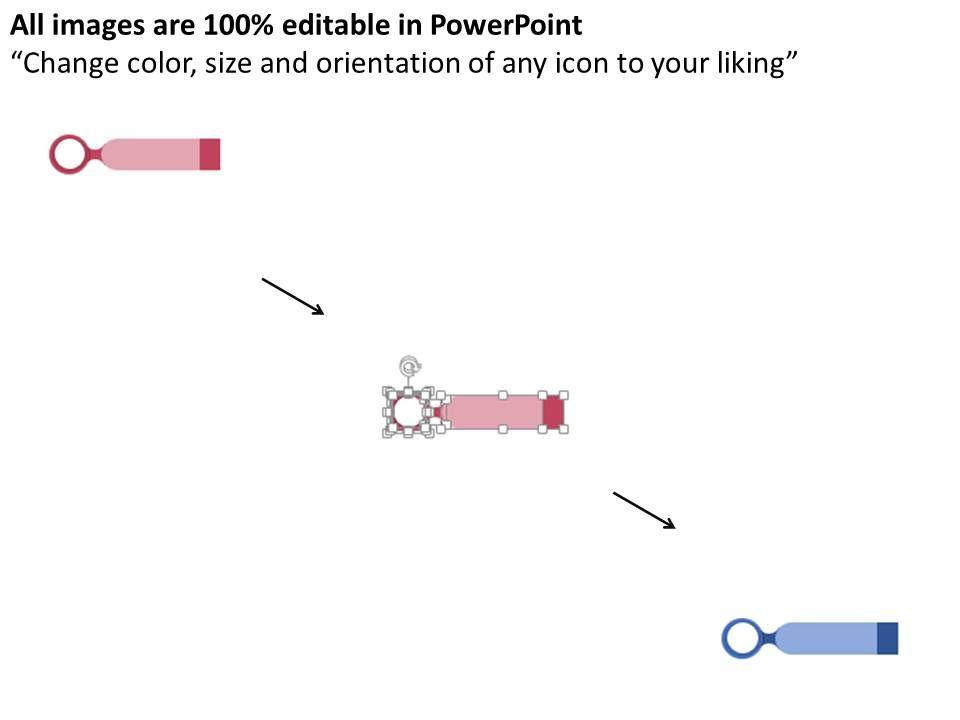 All images are 100% editable in PowerPoint
“Change color, size and orientation of any icon to your liking”