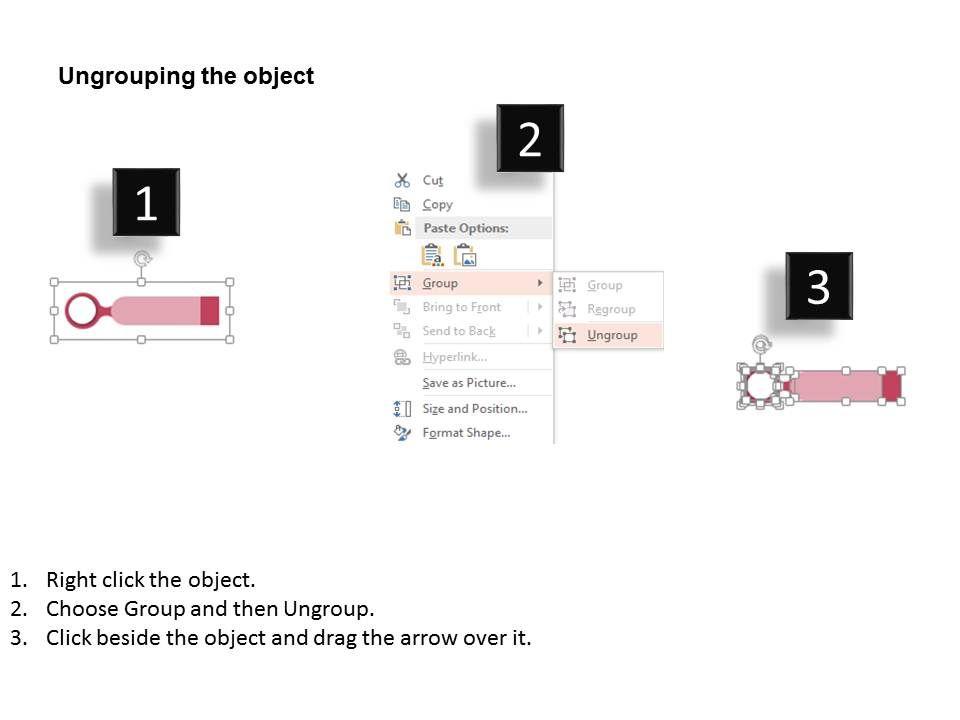 Ungrouping the object

1

2

Cut
Copy
Paste Options:
Group
Bring to Front
Send to Back
Hyperlink...
Save as Picture...
Size and Position...
Format Shape...

Group
Regroup
Ungroup

3

1. Right click the object.
2. Choose Group and then Ungroup.
3. Click beside the object and drag the arrow over it.