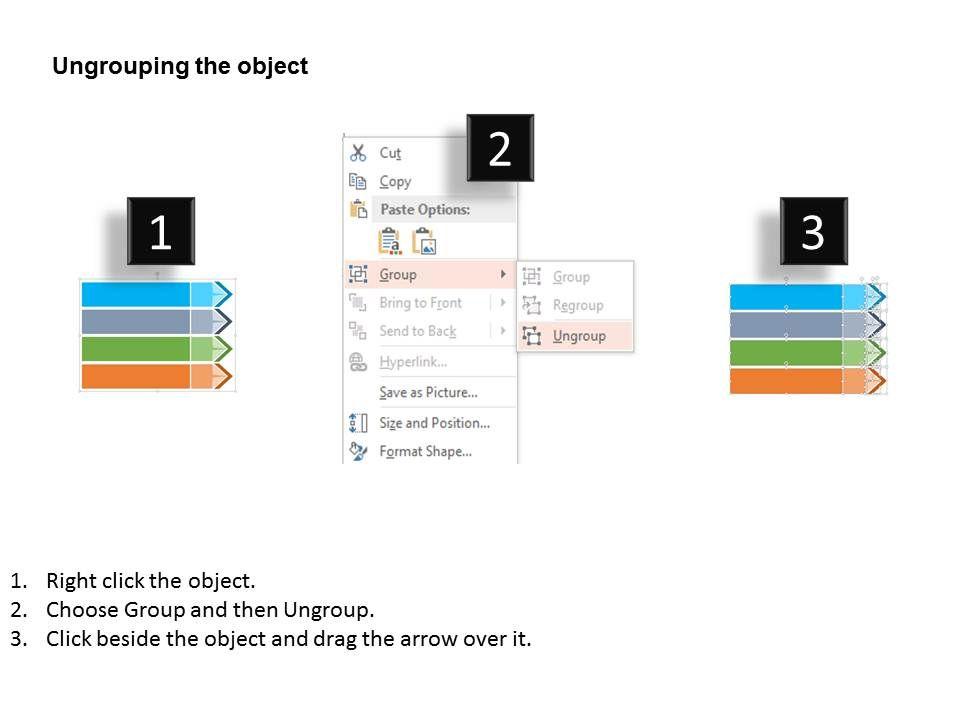 Ungrouping the object

1

2

Cut
Copy
Paste Options:
Group
Bring to Front
Send to Back
Hyperlink...
Save as Picture...
Size and Position...
Format Shape...

Group
Regroup
Ungroup

3

1. Right click the object.
2. Choose Group and then Ungroup.
3. Click beside the object and drag the arrow over it.