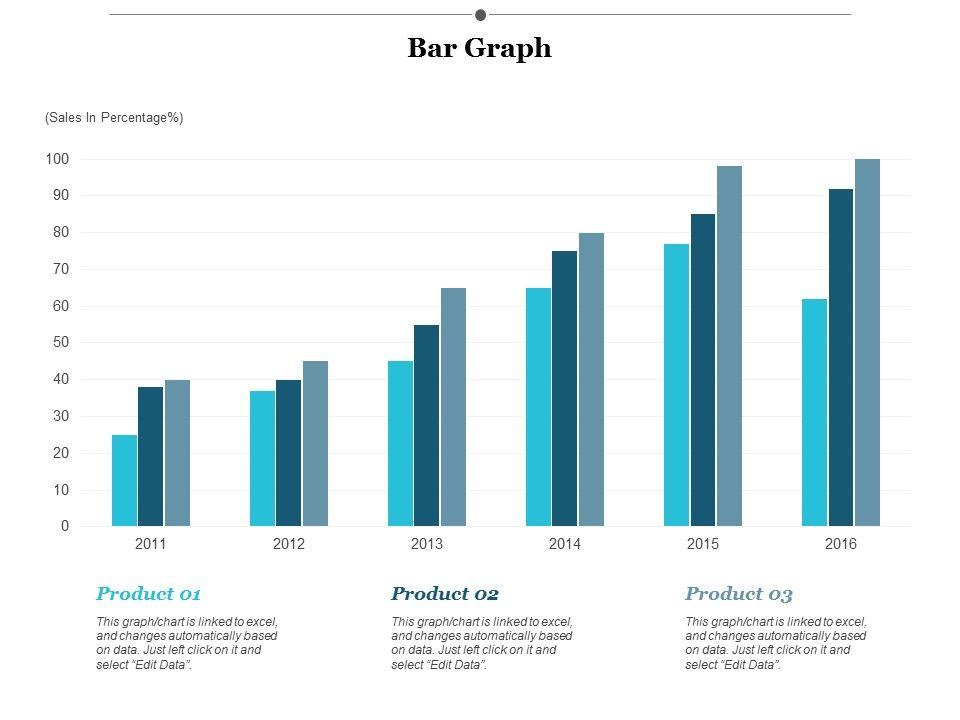 Bar Graph

(Sales In Percentage%)

100
90
80
70
60
50
40
30
20
10
0

2011 2012 2013 2014 2015 2016

Product 01

This graph/chart is linked to excel, and changes automatically based on data. Just left click on it and select "Edit Data".

Product 02

This graph/chart is linked to excel, and changes automatically based on data. Just left click on it and select "Edit Data".

Product 03

This graph/chart is linked to excel, and changes automatically based on data. Just left click on it and select "Edit Data".