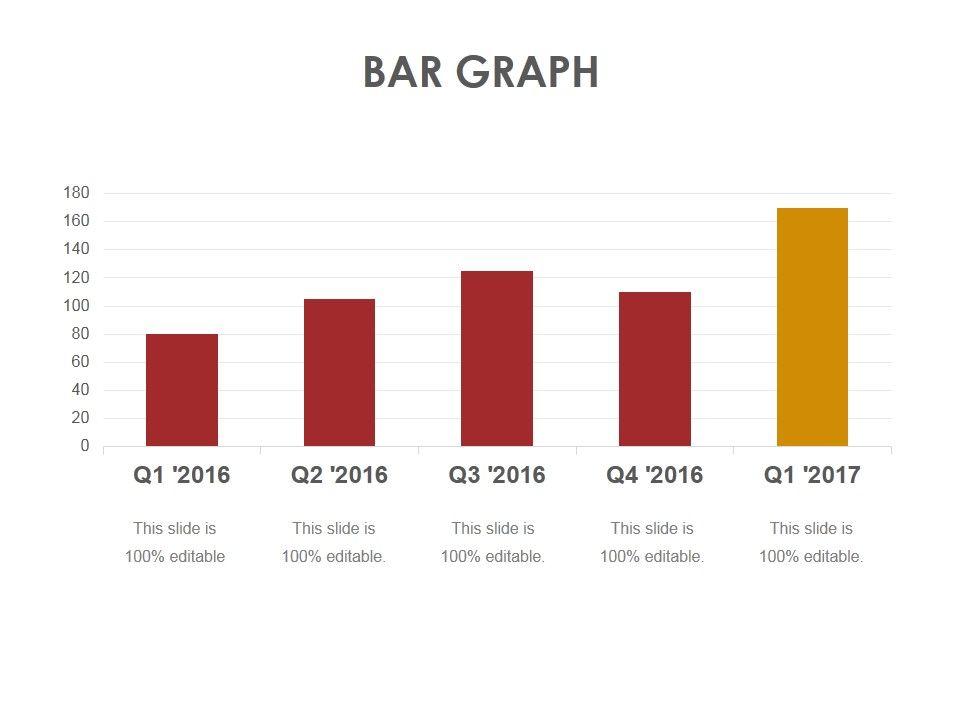 BAR GRAPH

180
160
140
120
100
80
60
40
20
0

Q1 '2016
Q2 '2016
Q3 '2016
Q4 '2016
Q1 '2017

This slide is 100% editable

This slide is 100% editable.

This slide is 100% editable.

This slide is 100% editable.

This slide is 100% editable.