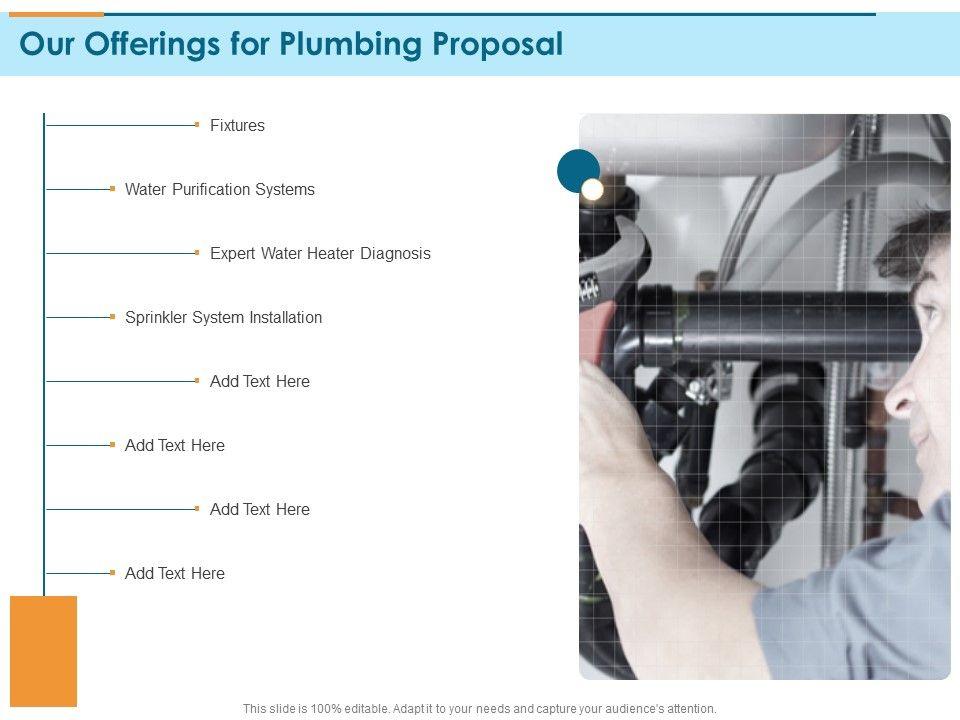 Our Offerings for Plumbing Proposal

Fixtures

Water Purification Systems

Expert Water Heater Diagnosis

Sprinkler System Installation

Add Text Here

Add Text Here

Add Text Here

Add Text Here

This slide is 100% editable. Adapt it to your needs and capture your audience's attention.