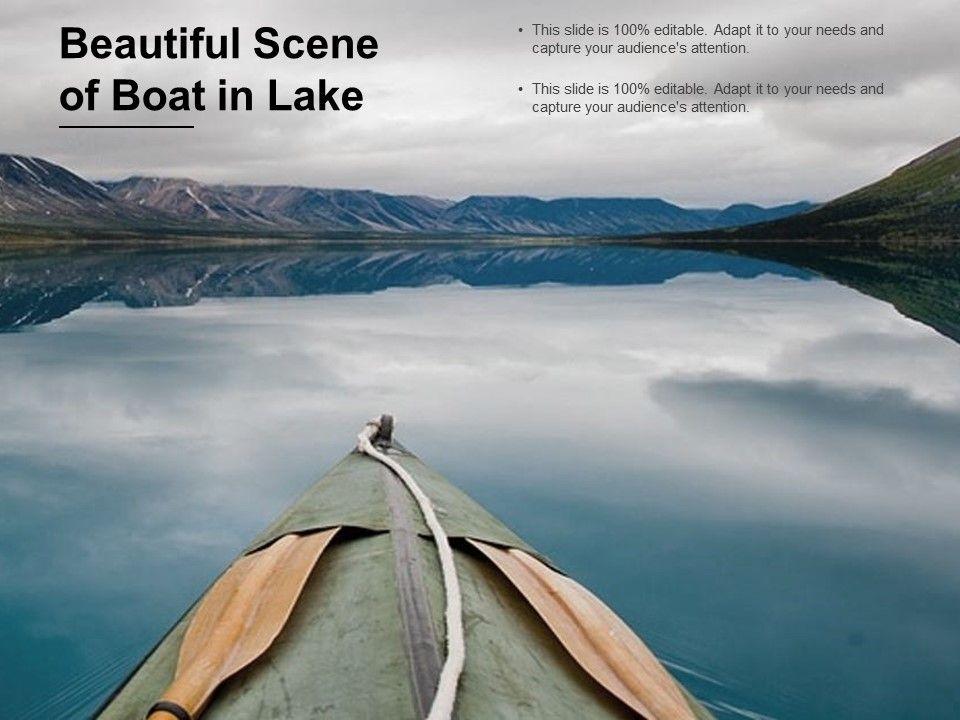 Beautiful Scene of Boat in Lake

• This slide is 100% editable. Adapt it to your needs and capture your audience's attention.

• This slide is 100% editable. Adapt it to your needs and capture your audience's attention.