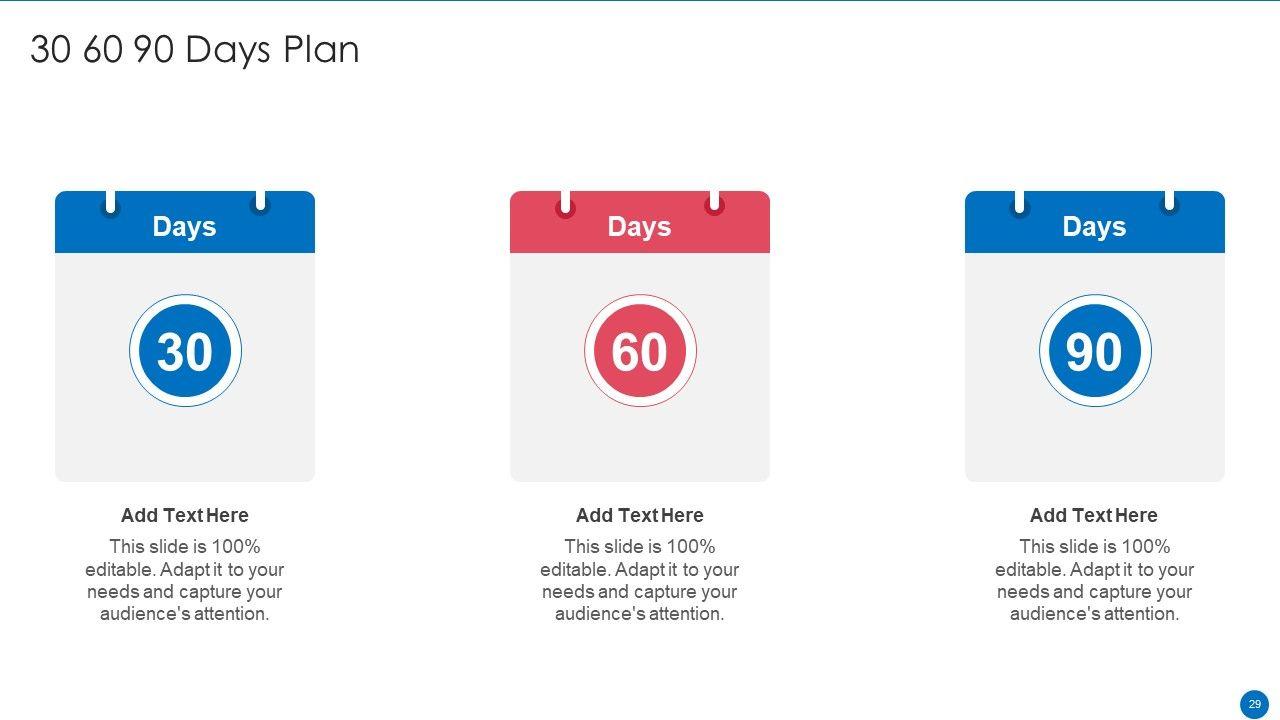 30 60 90 Days Plan

Days

30

Add Text Here

This slide is 100% editable. Adapt it to your needs and capture your audience's attention.

Days

60

Add Text Here

This slide is 100% editable. Adapt it to your needs and capture your audience's attention.

Days

90

Add Text Here

This slide is 100% editable. Adapt it to your needs and capture your audience's attention.

29