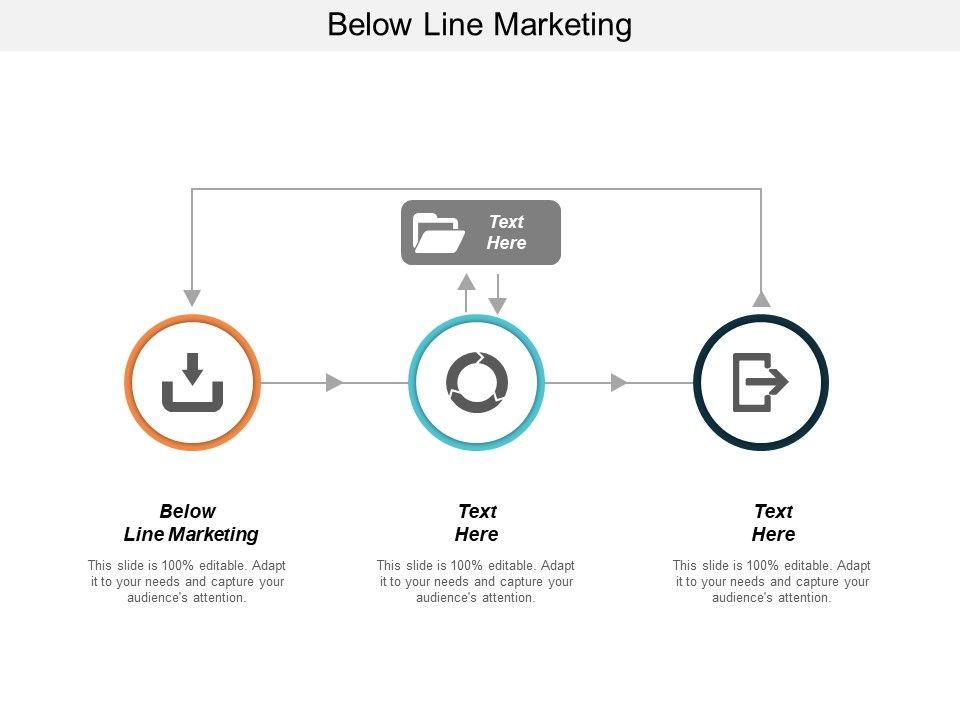 Below Line Marketing

Text Here

Below Line Marketing

This slide is 100% editable. Adapt it to your needs and capture your audience's attention.

Text Here

This slide is 100% editable. Adapt it to your needs and capture your audience's attention.

Text Here

This slide is 100% editable. Adapt it to your needs and capture your audience's attention.