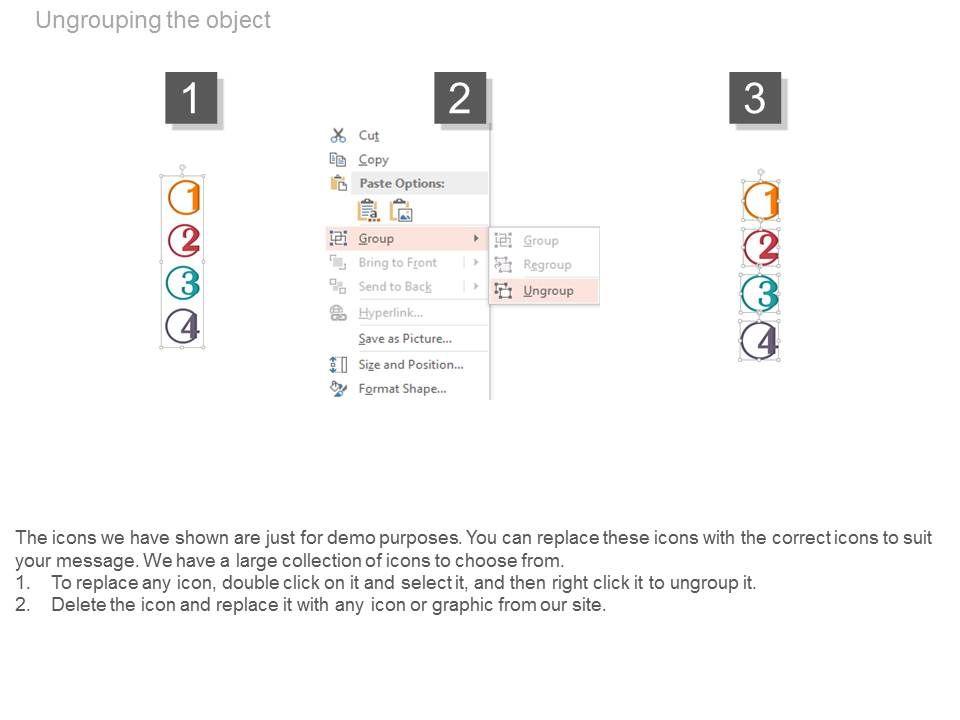 Ungrouping the object

1

1
2
3
4

2

Cut
Copy
Paste Options:
Group
Bring to Front
Send to Back
Hyperlink...
Save as Picture...
Size and Position...
Format Shape...
Group
Regroup
Ungroup

3

1
2
3
4

The icons we have shown are just for demo purposes. You can replace these icons with the correct icons to suit your message. We have a large collection of icons to choose from.
1. To replace any icon, double click on it and select it, and then right click it to ungroup it.
2. Delete the icon and replace it with any icon or graphic from our site.