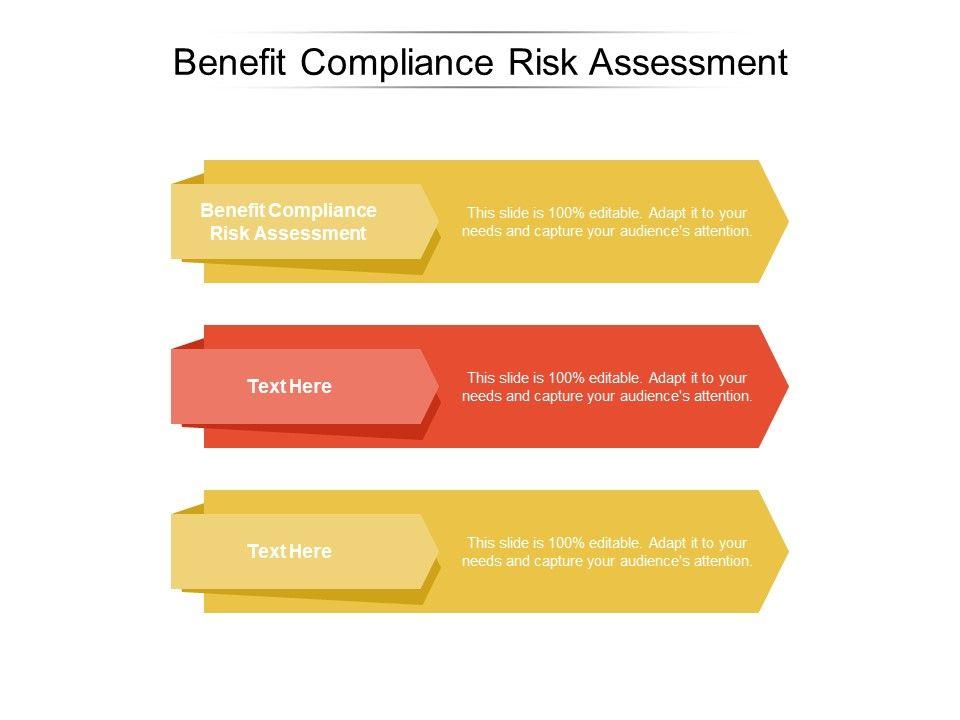 Benefit Compliance Risk Assessment

Benefit Compliance Risk Assessment

This slide is 100% editable. Adapt it to your needs and capture your audience's attention.

Text Here

This slide is 100% editable. Adapt it to your needs and capture your audience's attention.

Text Here

This slide is 100% editable. Adapt it to your needs and capture your audience's attention.