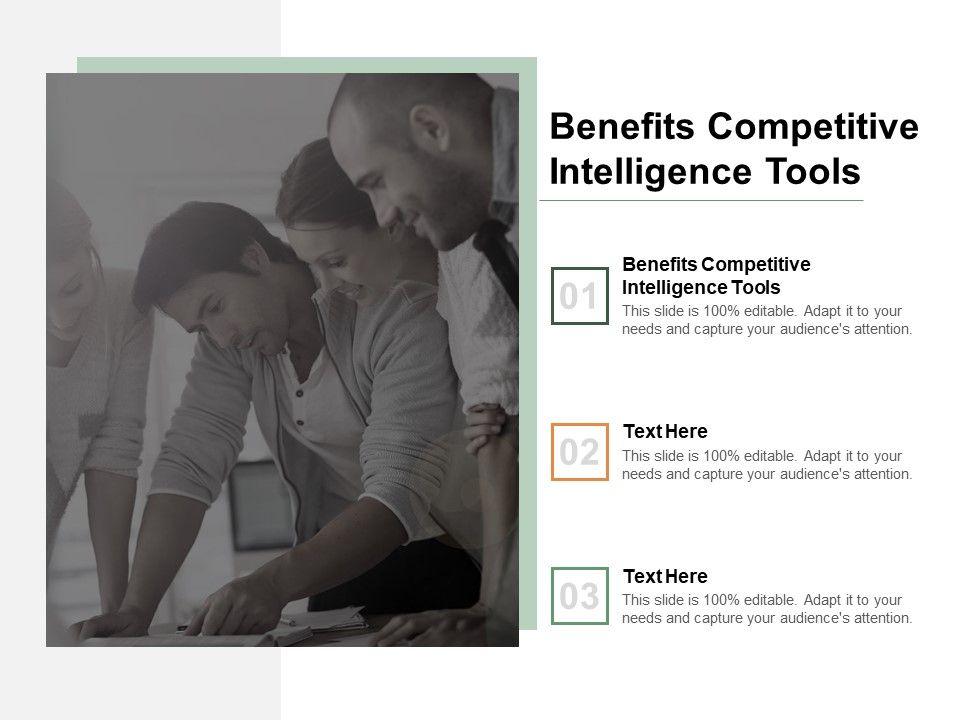 Benefits Competitive Intelligence Tools

01

Benefits Competitive Intelligence Tools

This slide is 100% editable. Adapt it to your needs and capture your audience's attention.

02

Text Here

This slide is 100% editable. Adapt it to your needs and capture your audience's attention.

03

Text Here

This slide is 100% editable. Adapt it to your needs and capture your audience's attention.