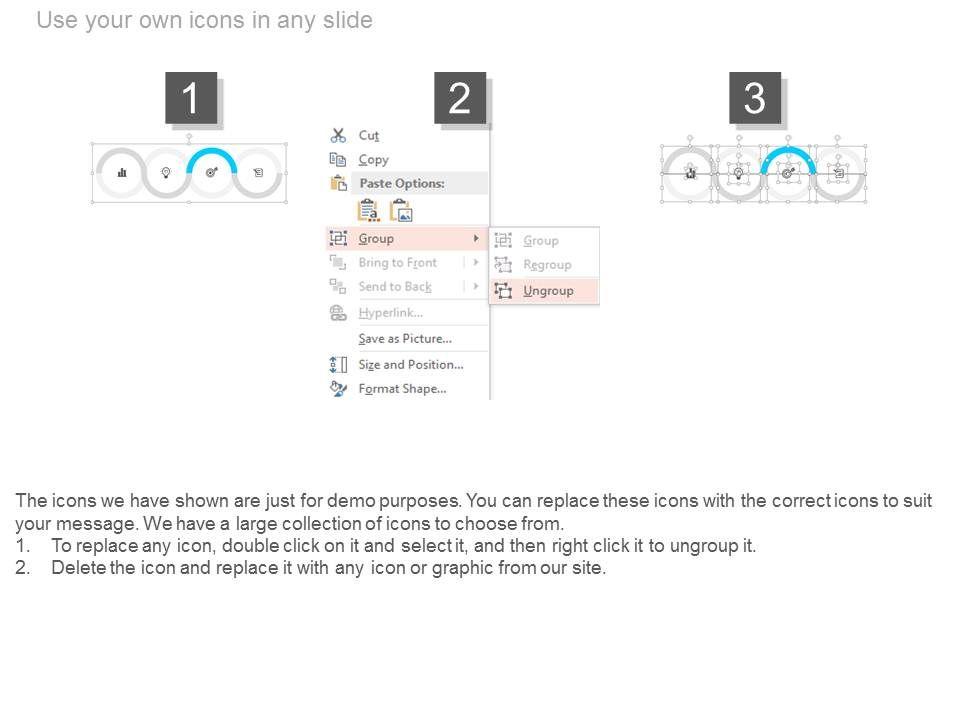 Use your own icons in any slide

1

2

3

Cut
Copy
Paste Options:
Group
Bring to Front
Send to Back
Hyperlink...
Save as Picture...
Size and Position...
Format Shape...

Group
Regroup
Ungroup

The icons we have shown are just for demo purposes. You can replace these icons with the correct icons to suit your message. We have a large collection of icons to choose from.
1. To replace any icon, double click on it and select it, and then right click it to ungroup it.
2. Delete the icon and replace it with any icon or graphic from our site.