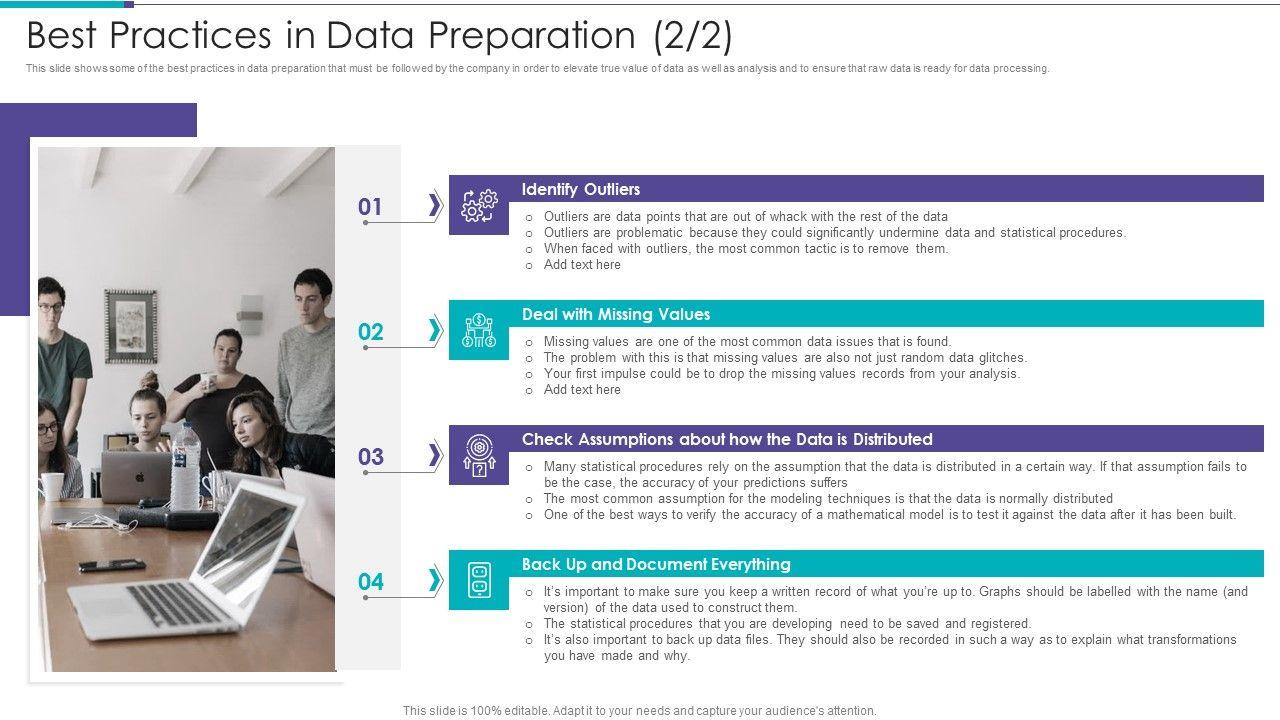 Best Practices in Data Preparation (2/2)

This slide shows some of the best practices in data preparation that must be followed by the company in order to elevate true value of data as well as analysis and to ensure that raw data is ready for data processing.

01

Identify Outliers

o Outliers are data points that are out of whack with the rest of the data
o Outliers are problematic because they could significantly undermine data and statistical procedures.
o When faced with outliers, the most common tactic is to remove them.
o Add text here

02

Deal with Missing Values

o Missing values are one of the most common data issues that is found.
o The problem with this is that missing values are also not just random data glitches.
o Your first impulse could be to drop the missing values records from your analysis.
o Add text here

03

Check Assumptions about how the Data is Distributed

o Many statistical procedures rely on the assumption that the data is distributed in a certain way. If that assumption fails to be the case, the accuracy of your predictions suffers
o The most common assumption for the modeling techniques is that the data is normally distributed
o One of the best ways to verify the accuracy of a mathematical model is to test it against the data after it has been built.

04

Back Up and Document Everything

o It's important to make sure you keep a written record of what you're up to. Graphs should be labelled with the name (and version) of the data used to construct them.
o The statistical procedures that you are developing need to be saved and registered.
o It's also important to back up data files. They should also be recorded in such a way as to explain what transformations you have made and why.

This slide is 100% editable. Adapt it to your needs and capture your audience's attention.