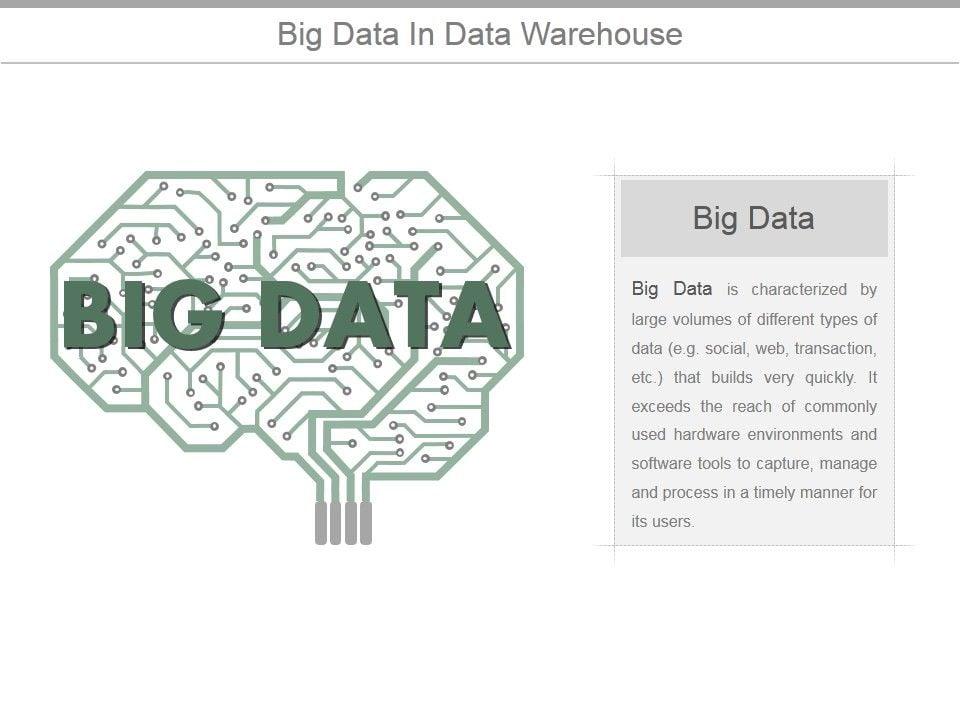 Big Data In Data Warehouse

BIG DATA

Big Data

Big Data is characterized by large volumes of different types of data (e.g. social, web, transaction, etc.) that builds very quickly. It exceeds the reach of commonly used hardware environments and software tools to capture, manage and process in a timely manner for its users.