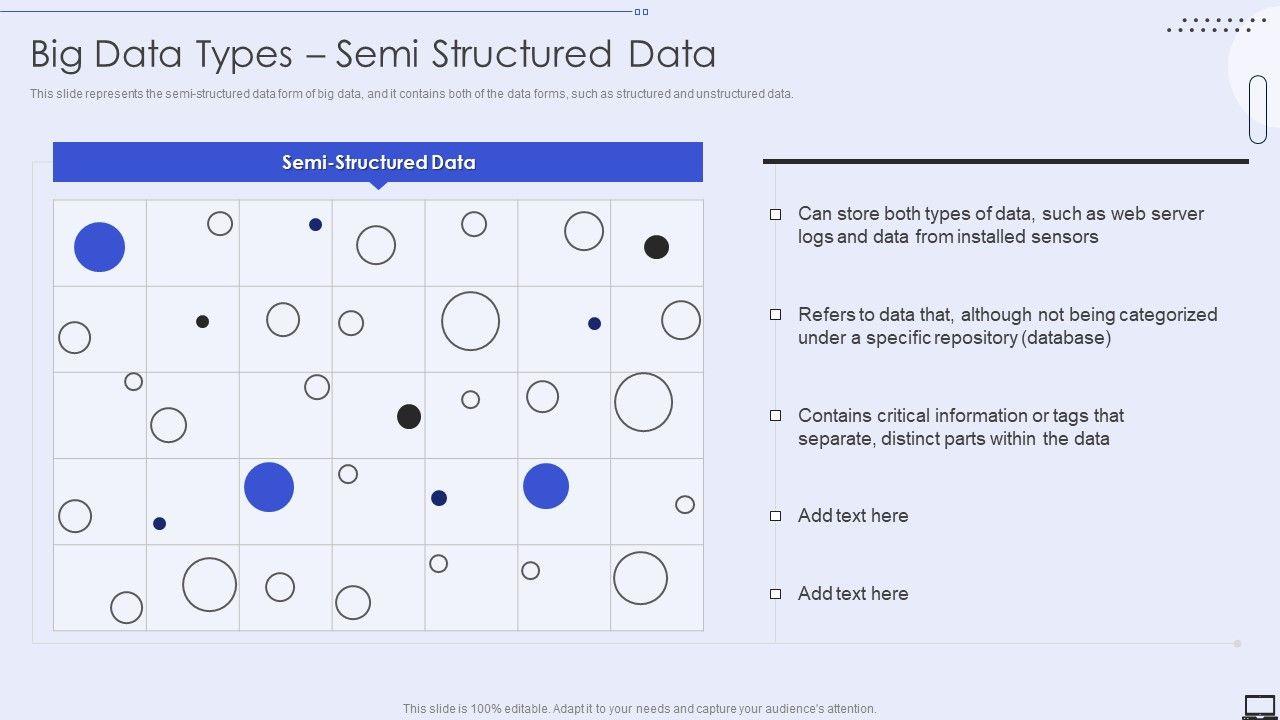 Big Data Types – Semi Structured Data

This slide represents the semi-structured data form of big data, and it contains both of the data forms, such as structured and unstructured data.

Semi-Structured Data

Can store both types of data, such as web server logs and data from installed sensors

Refers to data that, although not being categorized under a specific repository (database)

Contains critical information or tags that separate, distinct parts within the data

Add text here

Add text here

This slide is 100% editable. Adapt it to your needs and capture your audience's attention.