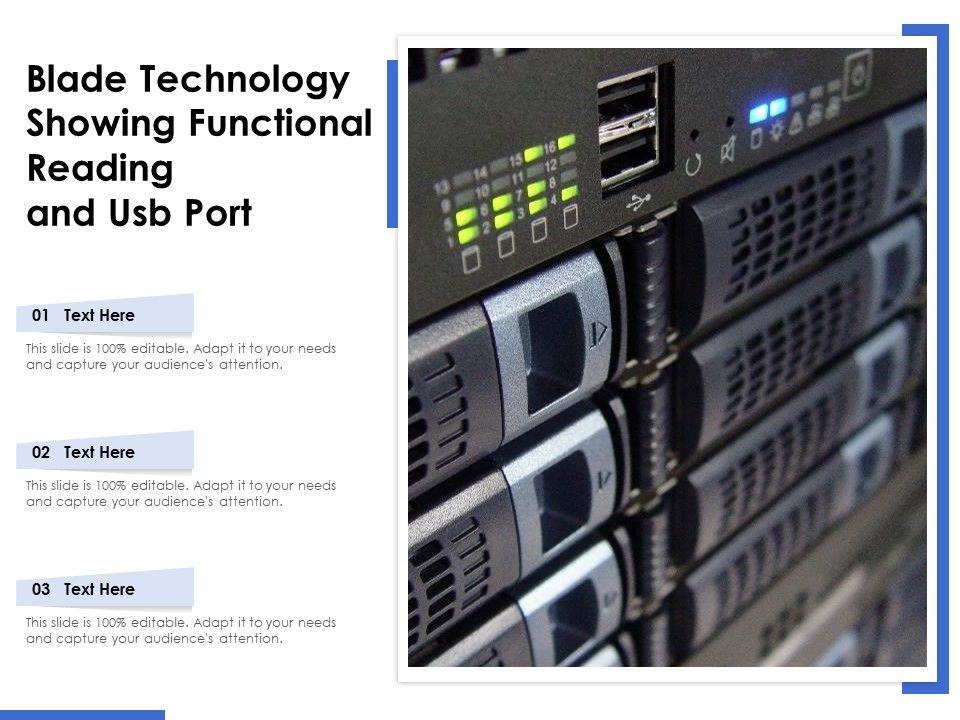 Blade Technology Showing Functional Reading and Usb Port

01 Text Here

This slide is 100% editable. Adapt it to your needs and capture your audience's attention.

02 Text Here

This slide is 100% editable. Adapt it to your needs and capture your audience's attention.

03 Text Here

This slide is 100% editable. Adapt it to your needs and capture your audience's attention.

13 14 15 16
9 10 11 12
5 6 7 8
1 2 3 4