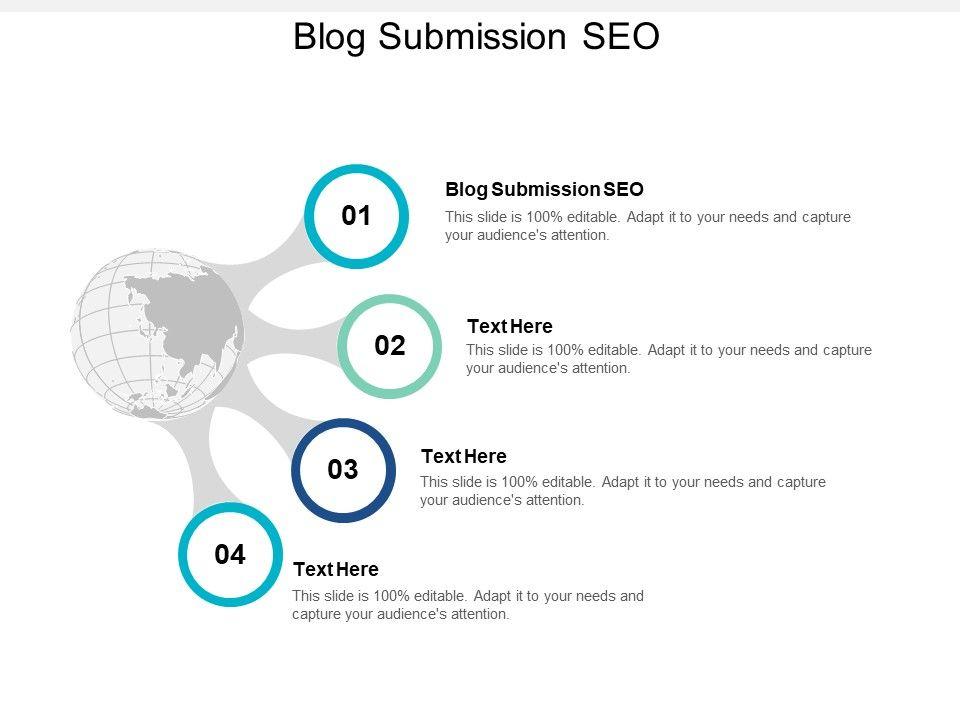 Blog Submission SEO

01

Blog Submission SEO
This slide is 100% editable. Adapt it to your needs and capture your audience's attention.

02

Text Here
This slide is 100% editable. Adapt it to your needs and capture your audience's attention.

03

Text Here
This slide is 100% editable. Adapt it to your needs and capture your audience's attention.

04

Text Here
This slide is 100% editable. Adapt it to your needs and capture your audience's attention.