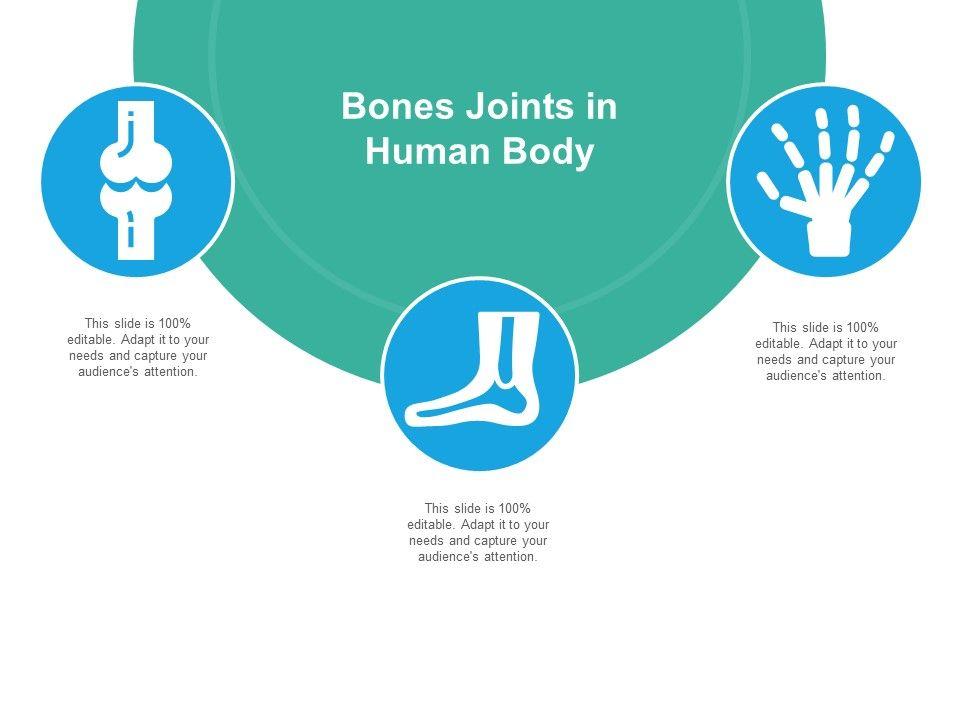 Bones Joints in Human Body

This slide is 100% editable. Adapt it to your needs and capture your audience's attention.

This slide is 100% editable. Adapt it to your needs and capture your audience's attention.

This slide is 100% editable. Adapt it to your needs and capture your audience's attention.