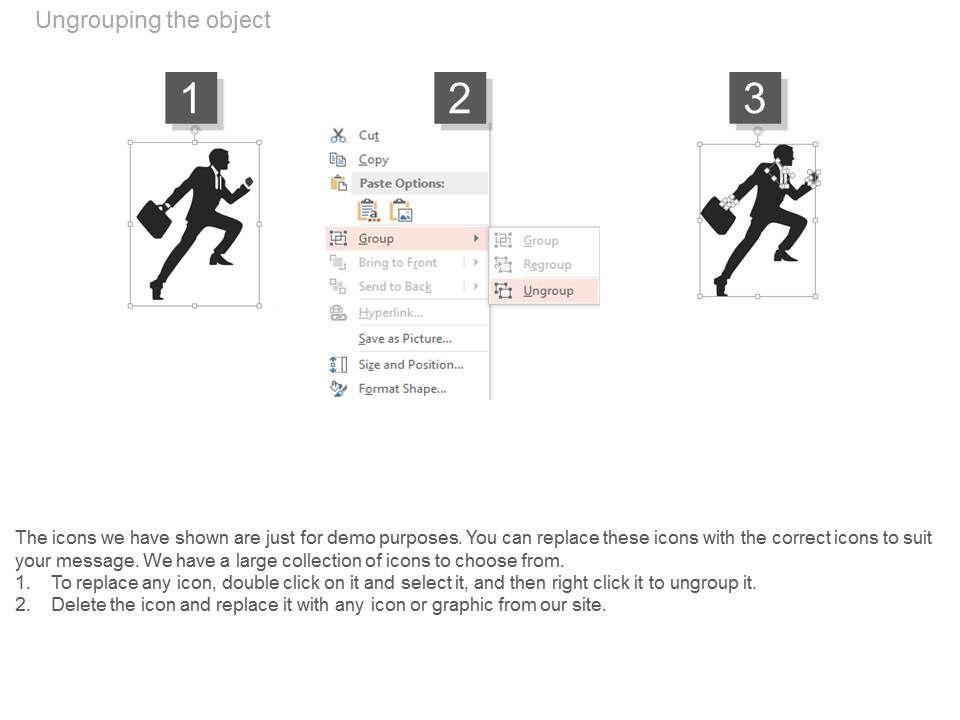 Ungrouping the object

1

2

Cut
Copy
Paste Options:
Group
Bring to Front
Send to Back
Hyperlink...
Save as Picture...
Size and Position...
Format Shape...

Group
Regroup
Ungroup

3

The icons we have shown are just for demo purposes. You can replace these icons with the correct icons to suit your message. We have a large collection of icons to choose from.
1. To replace any icon, double click on it and select it, and then right click it to ungroup it.
2. Delete the icon and replace it with any icon or graphic from our site.