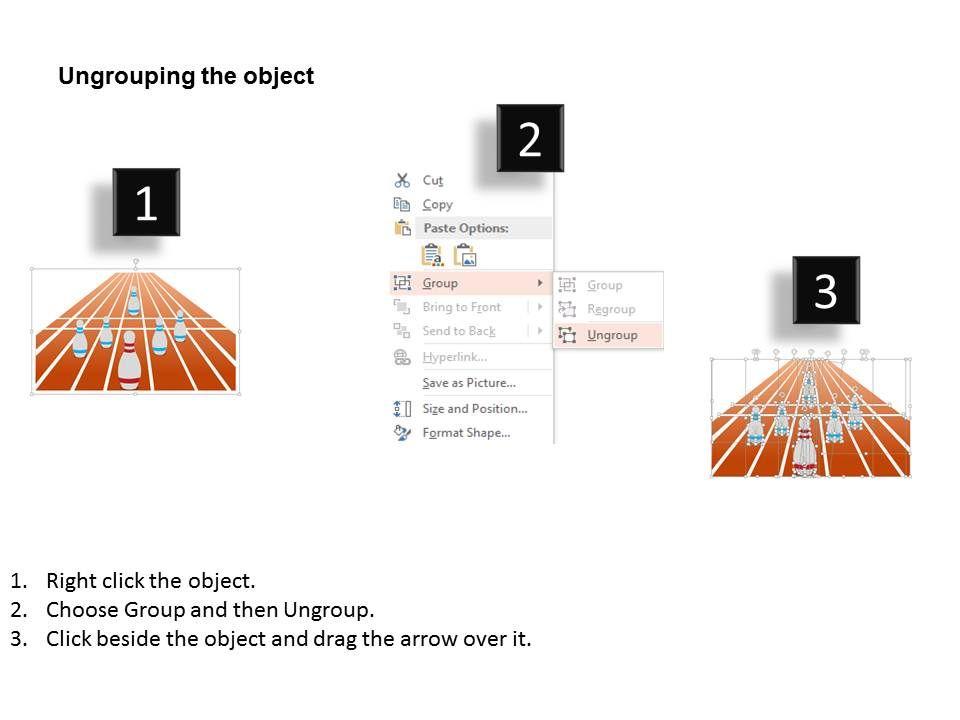 Ungrouping the object

1

2

Cut
Copy
Paste Options:
Group
Bring to Front
Send to Back
Hyperlink...
Save as Picture...
Size and Position...
Format Shape...

Group
Regroup
Ungroup

3

1. Right click the object.
2. Choose Group and then Ungroup.
3. Click beside the object and drag the arrow over it.