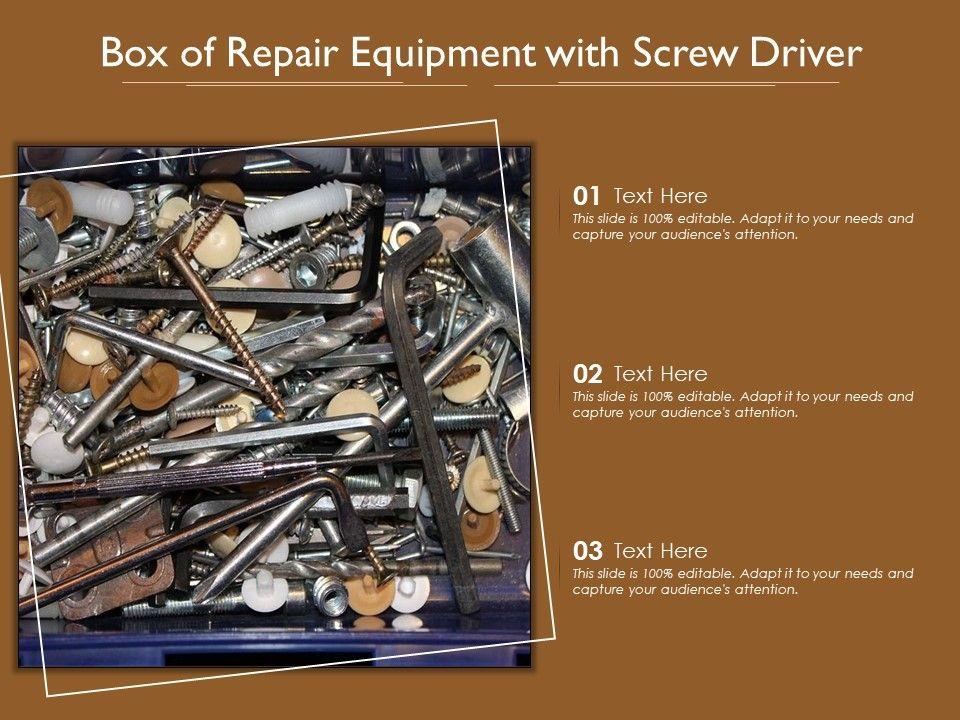 Box of Repair Equipment with Screw Driver

01 Text Here
This slide is 100% editable. Adapt it to your needs and capture your audience's attention.

02 Text Here
This slide is 100% editable. Adapt it to your needs and capture your audience's attention.

03 Text Here
This slide is 100% editable. Adapt it to your needs and capture your audience's attention.