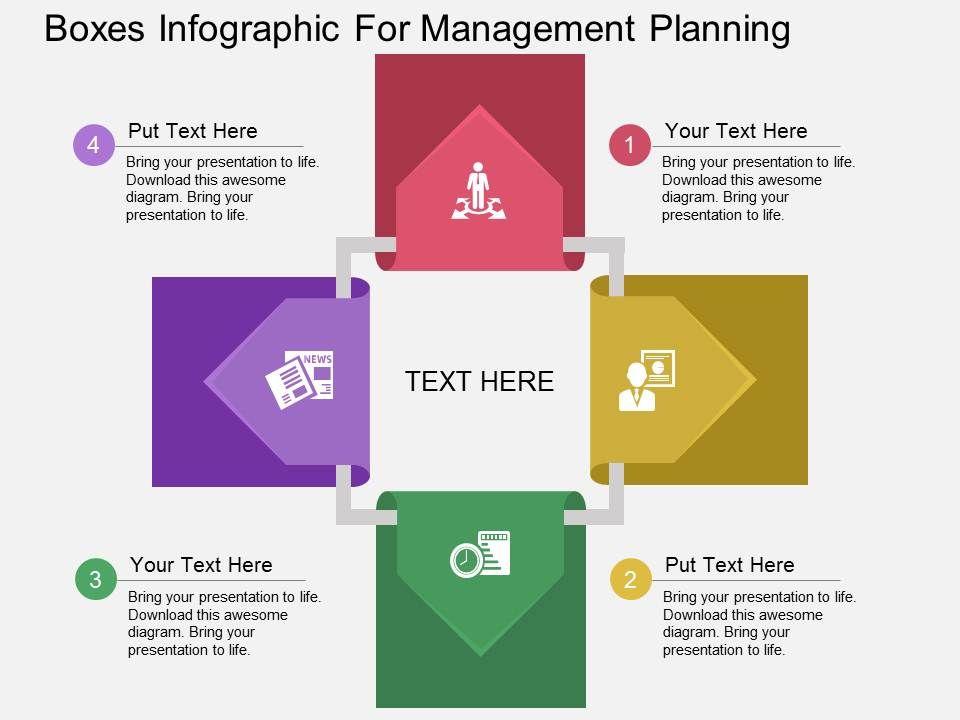 Boxes Infographic For Management Planning

4 Put Text Here
Bring your presentation to life. Download this awesome diagram. Bring your presentation to life.

1 Your Text Here
Bring your presentation to life. Download this awesome diagram. Bring your presentation to life.

NEWS

TEXT HERE

3 Your Text Here
Bring your presentation to life. Download this awesome diagram. Bring your presentation to life.

2 Put Text Here
Bring your presentation to life. Download this awesome diagram. Bring your presentation to life.