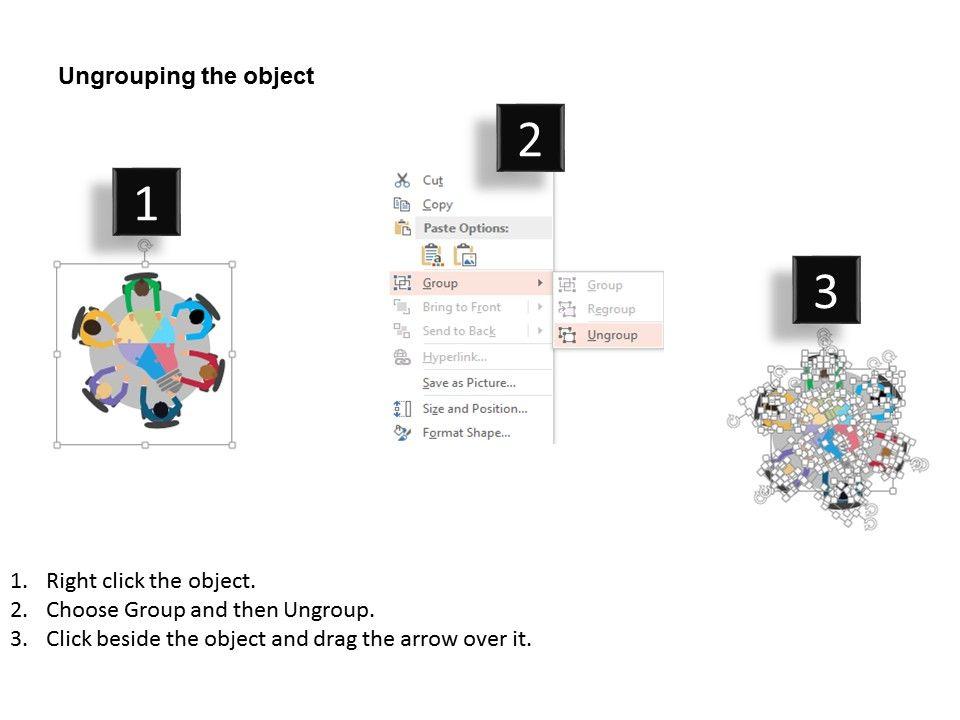 Ungrouping the object

1

2

Cut
Copy
Paste Options:
Group
Bring to Front
Send to Back
Hyperlink...
Save as Picture...
Size and Position...
Format Shape...

Group
Regroup
Ungroup

3

1. Right click the object.
2. Choose Group and then Ungroup.
3. Click beside the object and drag the arrow over it.