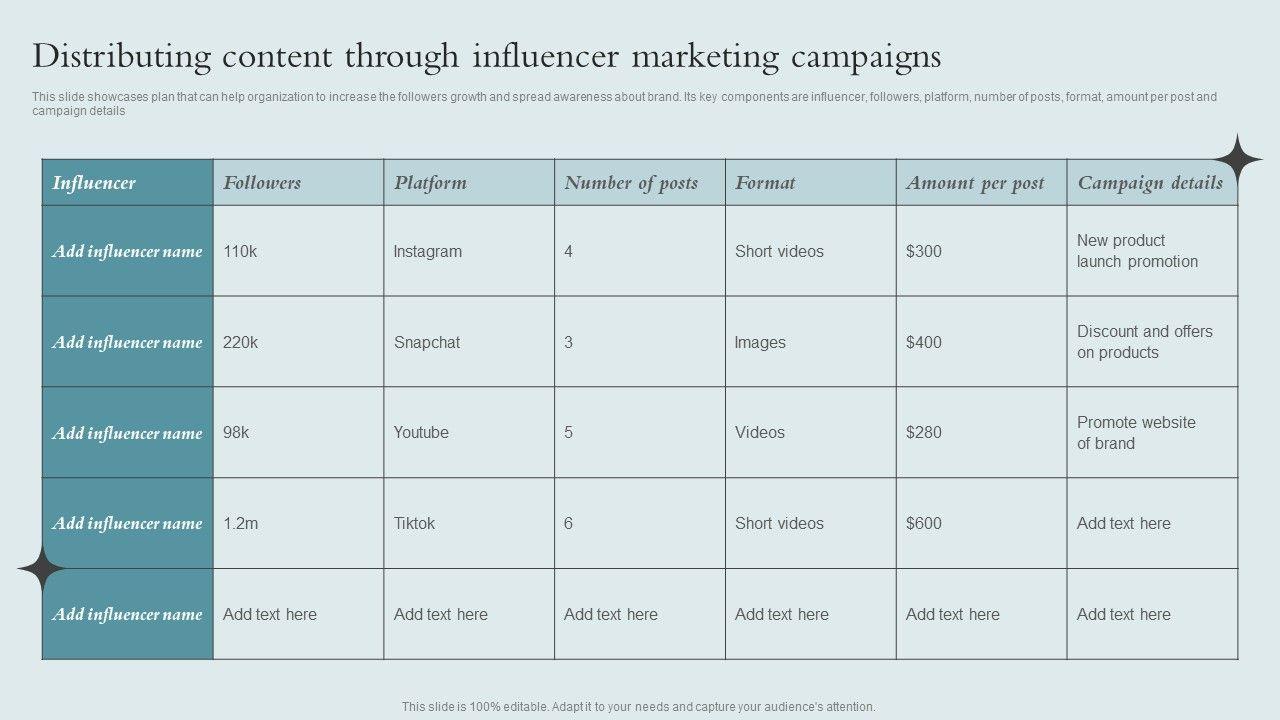 Distributing content through influencer marketing campaigns

This slide showcases plan that can help organization to increase the followers growth and spread awareness about brand. Its key components are influencer, followers, platform, number of posts, format, amount per post and campaign details

| Influencer | Followers | Platform | Number of posts | Format | Amount per post | Campaign details |
|---|---|---|---|---|---|---|
| Add influencer name | 110k | Instagram | 4 | Short videos | $300 | New product launch promotion |
| Add influencer name | 220k | Snapchat | 3 | Images | $400 | Discount and offers on products |
| Add influencer name | 98k | Youtube | 5 | Videos | $280 | Promote website of brand |
| Add influencer name | 1.2m | Tiktok | 6 | Short videos | $600 | Add text here |
| Add influencer name | Add text here | Add text here | Add text here | Add text here | Add text here | Add text here |

This slide is 100% editable. Adapt it to your needs and capture your audience's attention.