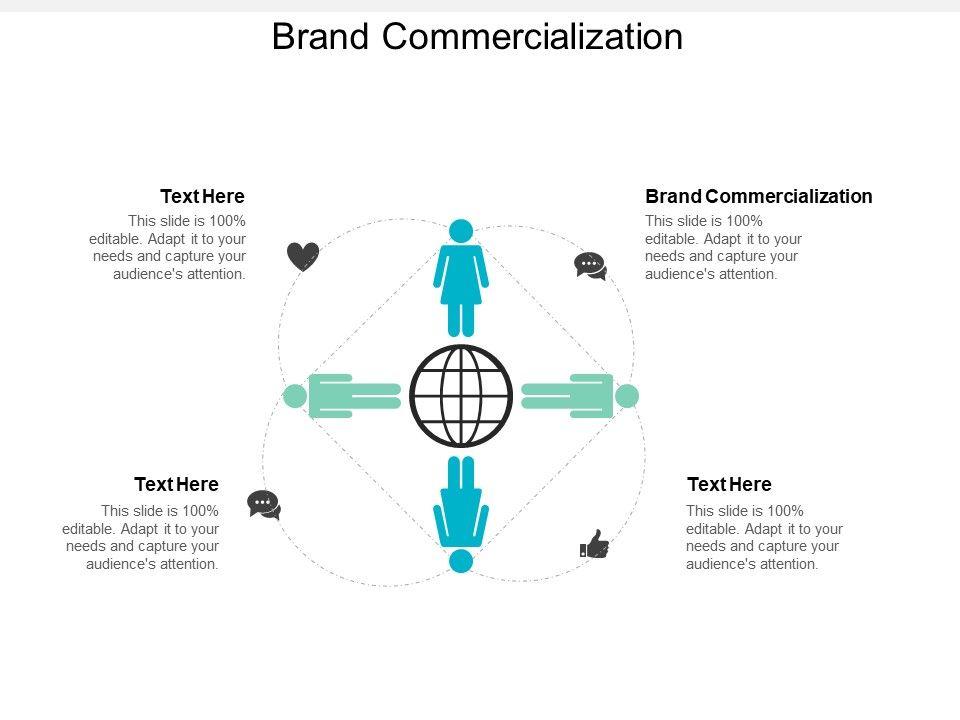 Brand Commercialization

Text Here
This slide is 100% editable. Adapt it to your needs and capture your audience's attention.

Brand Commercialization
This slide is 100% editable. Adapt it to your needs and capture your audience's attention.

Text Here
This slide is 100% editable. Adapt it to your needs and capture your audience's attention.

Text Here
This slide is 100% editable. Adapt it to your needs and capture your audience's attention.