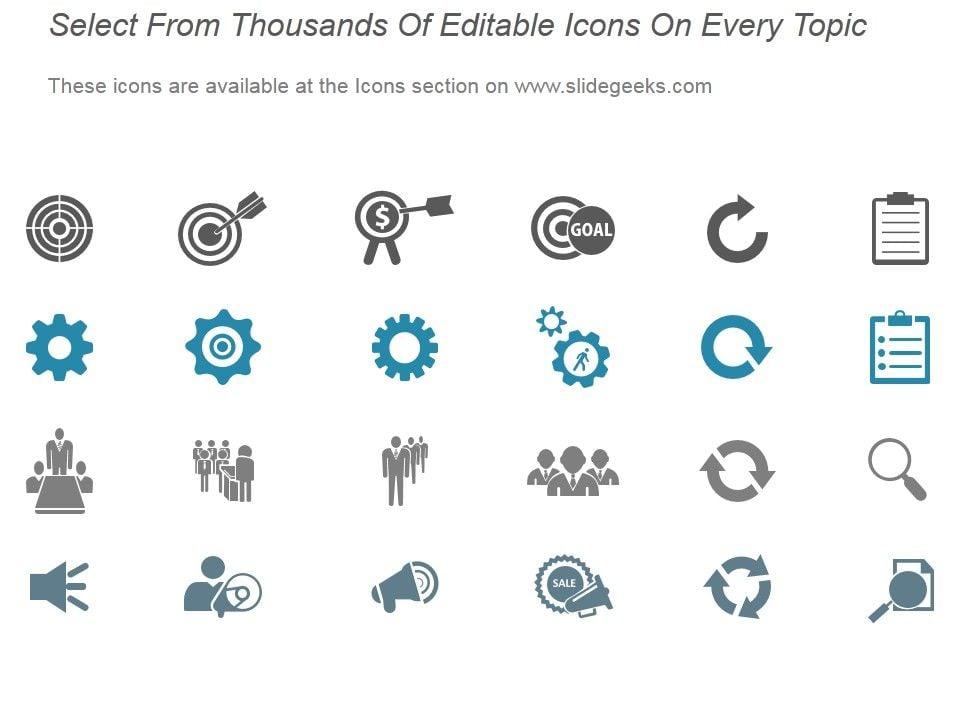 Select From Thousands Of Editable Icons On Every Topic

These icons are available at the Icons section on www.slidegeeks.com

$

GOAL

SALE