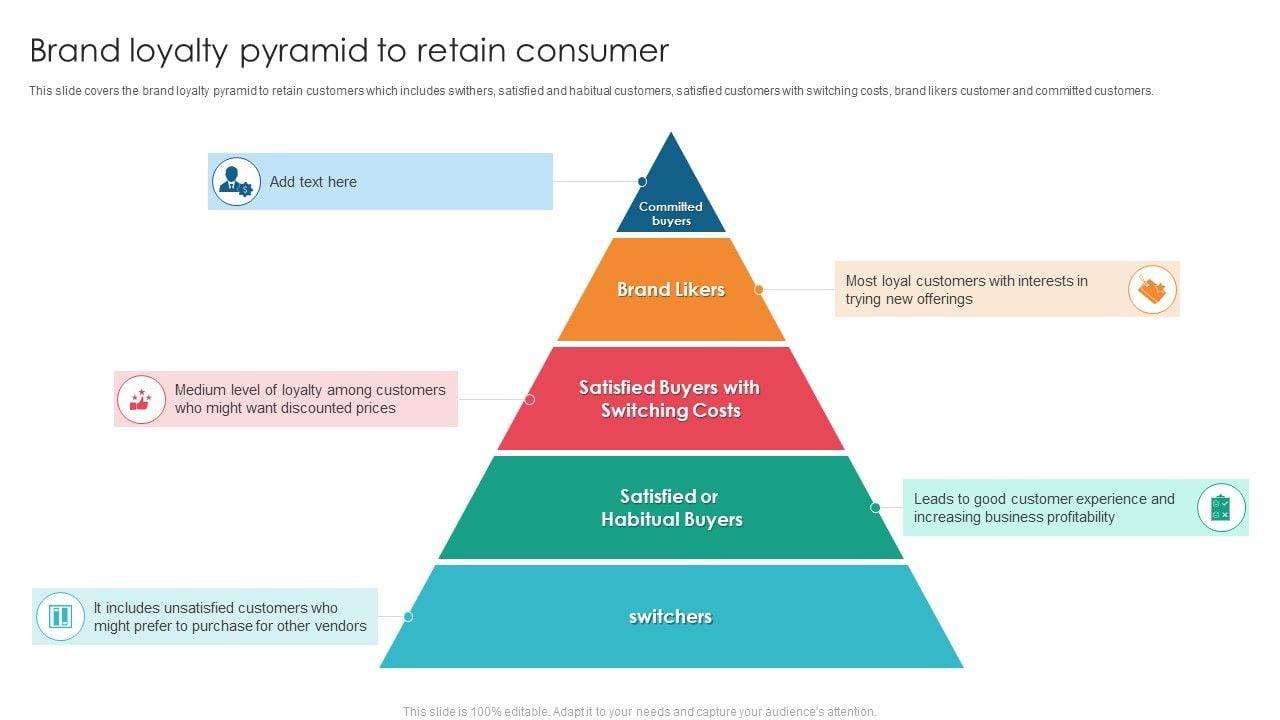 Brand loyalty pyramid to retain consumer

This slide covers the brand loyalty pyramid to retain customers which includes swithers, satisfied and habitual customers, satisfied customers with switching costs, brand likers customer and committed customers.

Add text here

Committed buyers

Brand Likers

Most loyal customers with interests in trying new offerings

Medium level of loyalty among customers who might want discounted prices

Satisfied Buyers with Switching Costs

Satisfied or Habitual Buyers

Leads to good customer experience and increasing business profitability

It includes unsatisfied customers who might prefer to purchase for other vendors

switchers

This slide is 100% editable. Adapt it to your needs and capture your audience's attention.