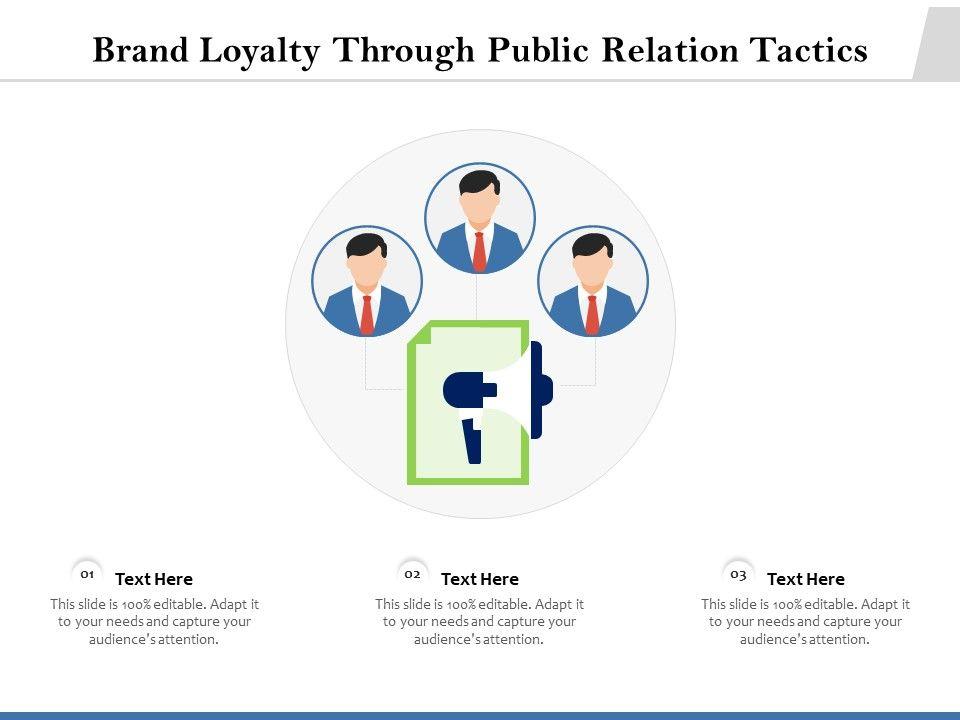 Brand Loyalty Through Public Relation Tactics

01 Text Here

This slide is 100% editable. Adapt it to your needs and capture your audience's attention.

02 Text Here

This slide is 100% editable. Adapt it to your needs and capture your audience's attention.

03 Text Here

This slide is 100% editable. Adapt it to your needs and capture your audience's attention.