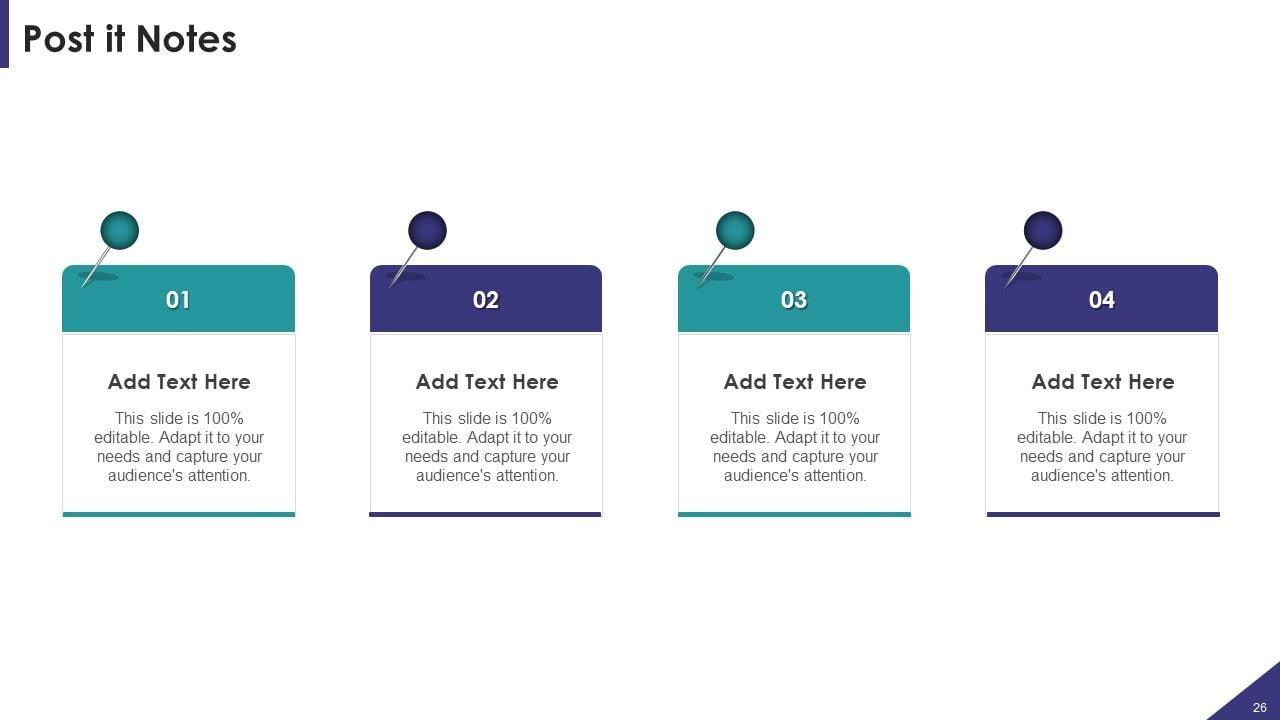 Post it Notes

01

Add Text Here

This slide is 100% editable. Adapt it to your needs and capture your audience's attention.

02

Add Text Here

This slide is 100% editable. Adapt it to your needs and capture your audience's attention.

03

Add Text Here

This slide is 100% editable. Adapt it to your needs and capture your audience's attention.

04

Add Text Here

This slide is 100% editable. Adapt it to your needs and capture your audience's attention.

26