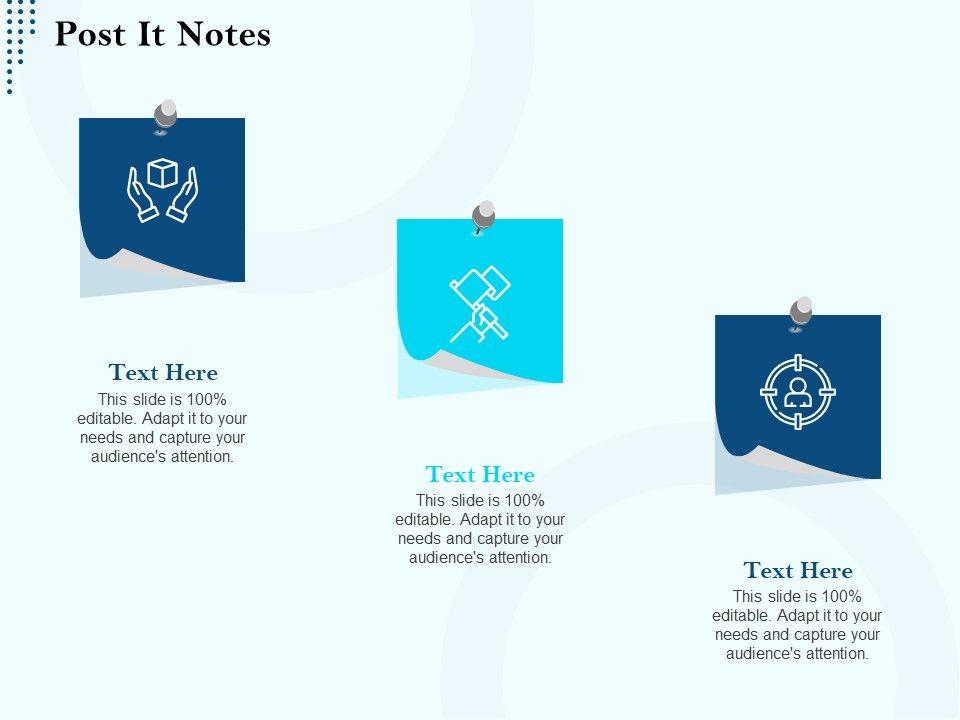 Post It Notes

Text Here
This slide is 100% editable. Adapt it to your needs and capture your audience's attention.

Text Here
This slide is 100% editable. Adapt it to your needs and capture your audience's attention.

Text Here
This slide is 100% editable. Adapt it to your needs and capture your audience's attention.