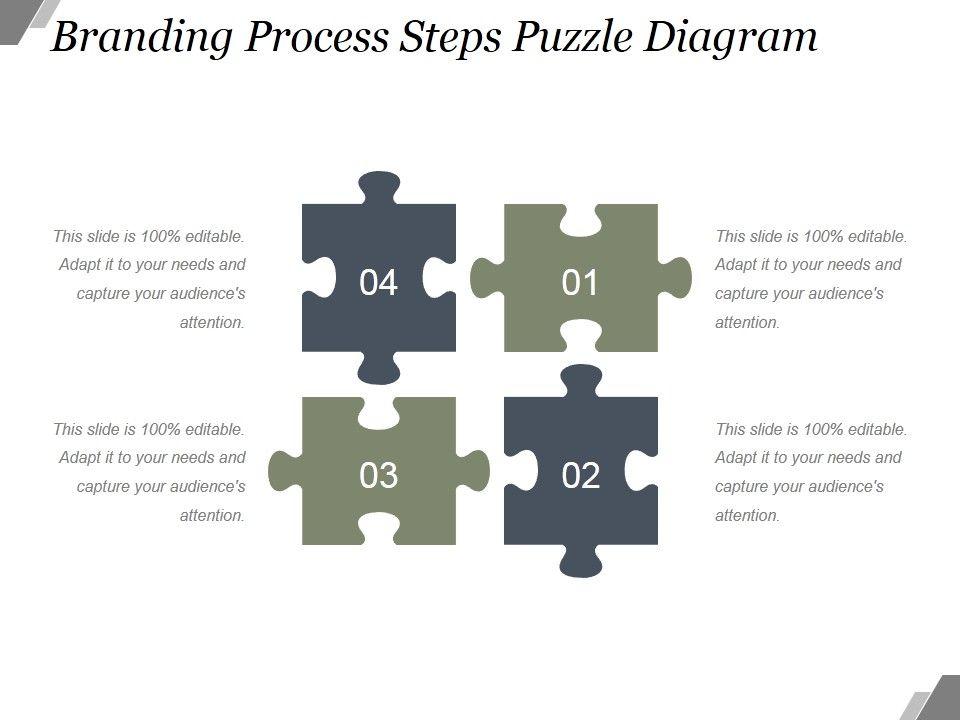 Branding Process Steps Puzzle Diagram

This slide is 100% editable. Adapt it to your needs and capture your audience's attention.

04

01

This slide is 100% editable. Adapt it to your needs and capture your audience's attention.

This slide is 100% editable. Adapt it to your needs and capture your audience's attention.

03

02

This slide is 100% editable. Adapt it to your needs and capture your audience's attention.