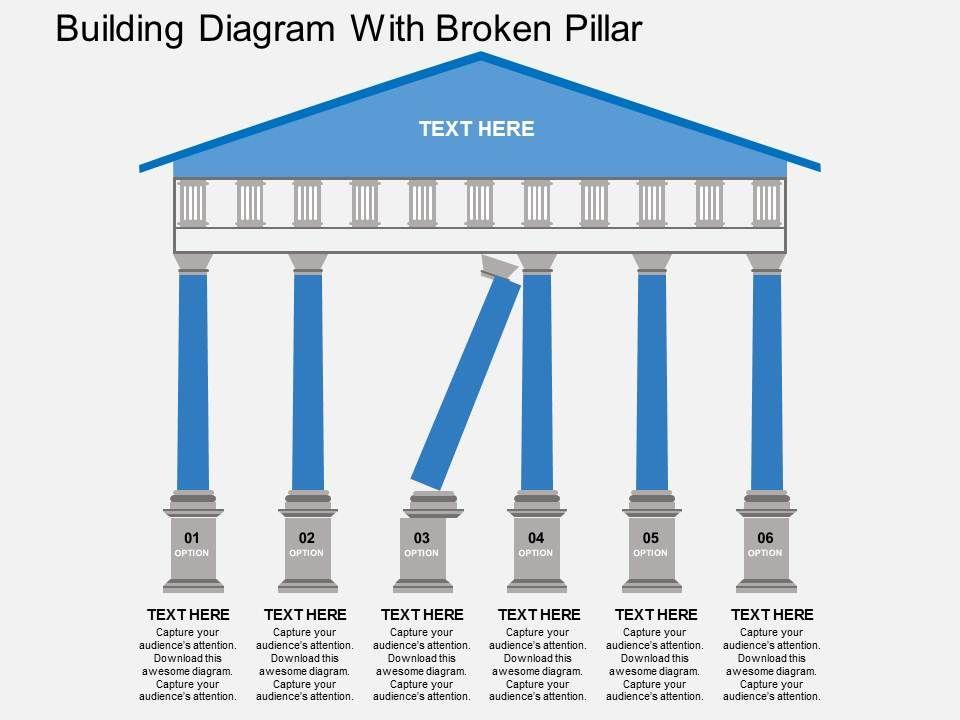 Building Diagram With Broken Pillar

TEXT HERE

01
OPTION

02
OPTION

03
OPTION

04
OPTION

05
OPTION

06
OPTION

TEXT HERE
Capture your audience's attention. Download this awesome diagram. Capture your audience's attention.

TEXT HERE
Capture your audience's attention. Download this awesome diagram. Capture your audience's attention.

TEXT HERE
Capture your audience's attention. Download this awesome diagram. Capture your audience's attention.

TEXT HERE
Capture your audience's attention. Download this awesome diagram. Capture your audience's attention.

TEXT HERE
Capture your audience's attention. Download this awesome diagram. Capture your audience's attention.

TEXT HERE
Capture your audience's attention. Download this awesome diagram. Capture your audience's attention.