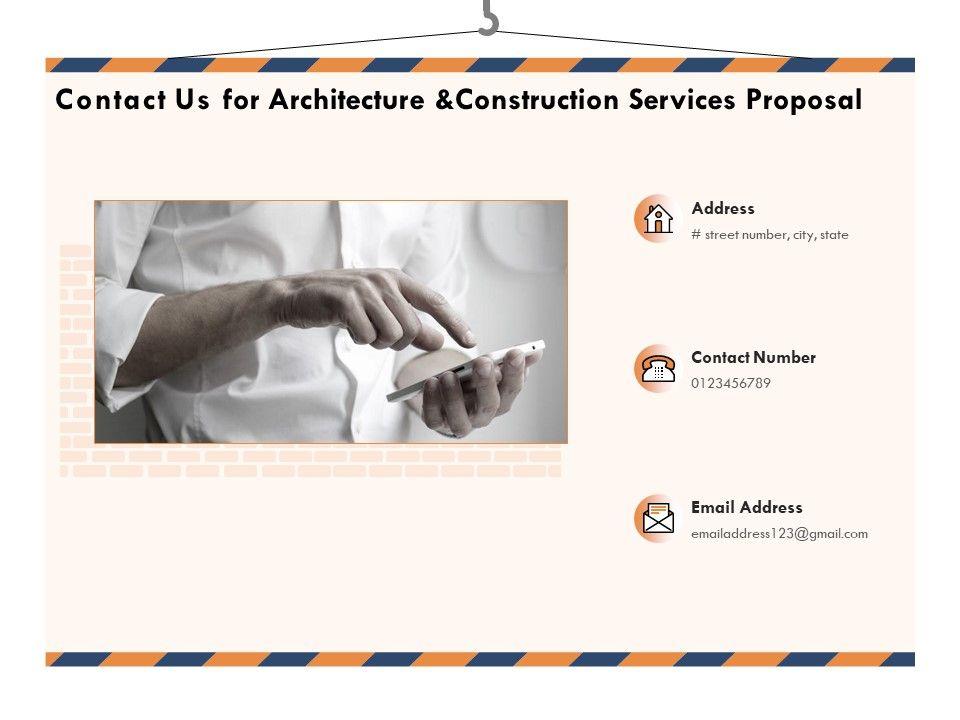 Contact Us for Architecture &Construction Services Proposal

Address
# street number, city, state

Contact Number
0123456789

Email Address
emailaddress123@gmail.com