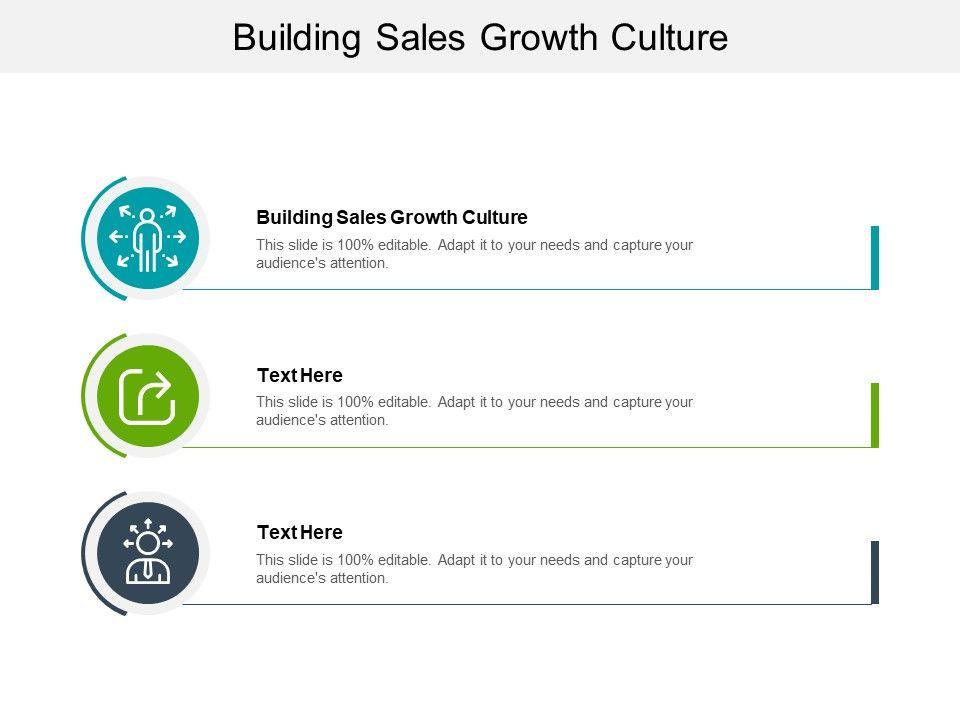 Building Sales Growth Culture

Building Sales Growth Culture
This slide is 100% editable. Adapt it to your needs and capture your audience's attention.

Text Here
This slide is 100% editable. Adapt it to your needs and capture your audience's attention.

Text Here
This slide is 100% editable. Adapt it to your needs and capture your audience's attention.