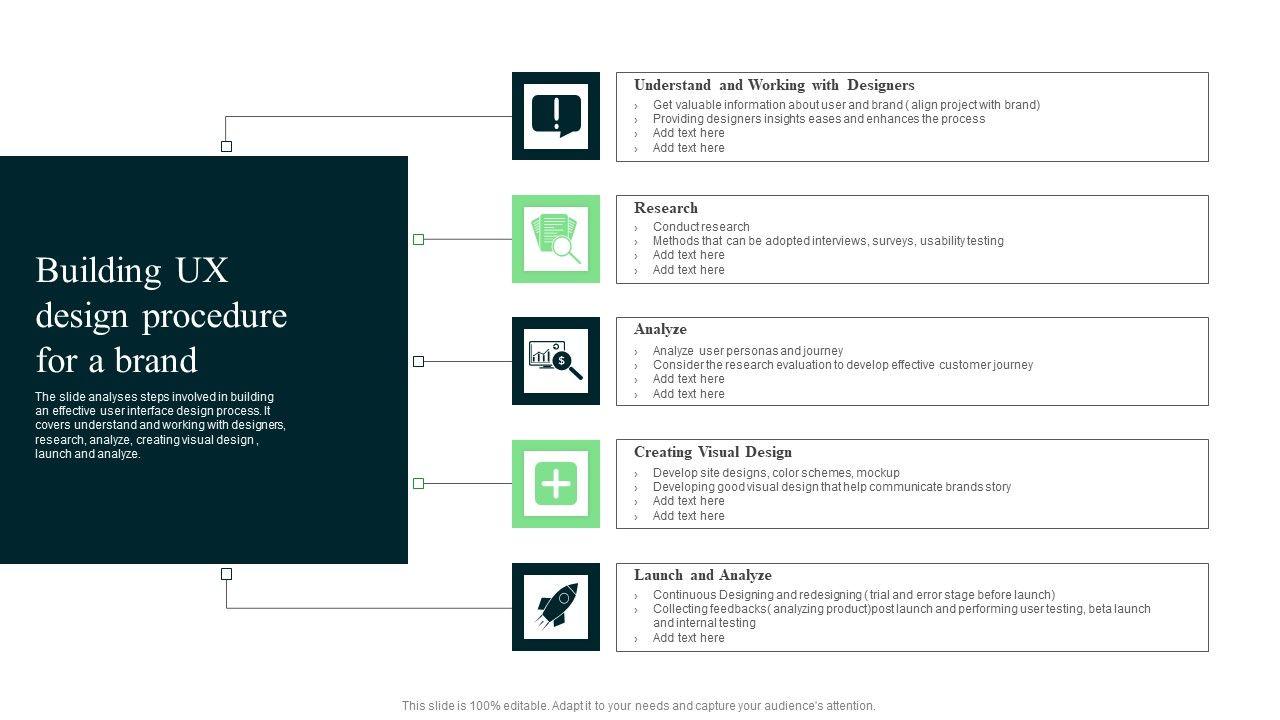 Building UX design procedure for a brand

The slide analyses steps involved in building an effective user interface design process. It covers understand and working with designers, research, analyze, creating visual design , launch and analyze.

Understand and Working with Designers
› Get valuable information about user and brand ( align project with brand)
› Providing designers insights eases and enhances the process
› Add text here
› Add text here

Research
› Conduct research
› Methods that can be adopted interviews, surveys, usability testing
› Add text here
› Add text here

Analyze
› Analyze user personas and journey
› Consider the research evaluation to develop effective customer journey
› Add text here
› Add text here

Creating Visual Design
› Develop site designs, color schemes, mockup
› Developing good visual design that help communicate brands story
› Add text here
› Add text here

Launch and Analyze
› Continuous Designing and redesigning ( trial and error stage before launch)
› Collecting feedbacks( analyzing product)post launch and performing user testing, beta launch and internal testing
› Add text here

This slide is 100% editable. Adapt it to your needs and capture your audience's attention.