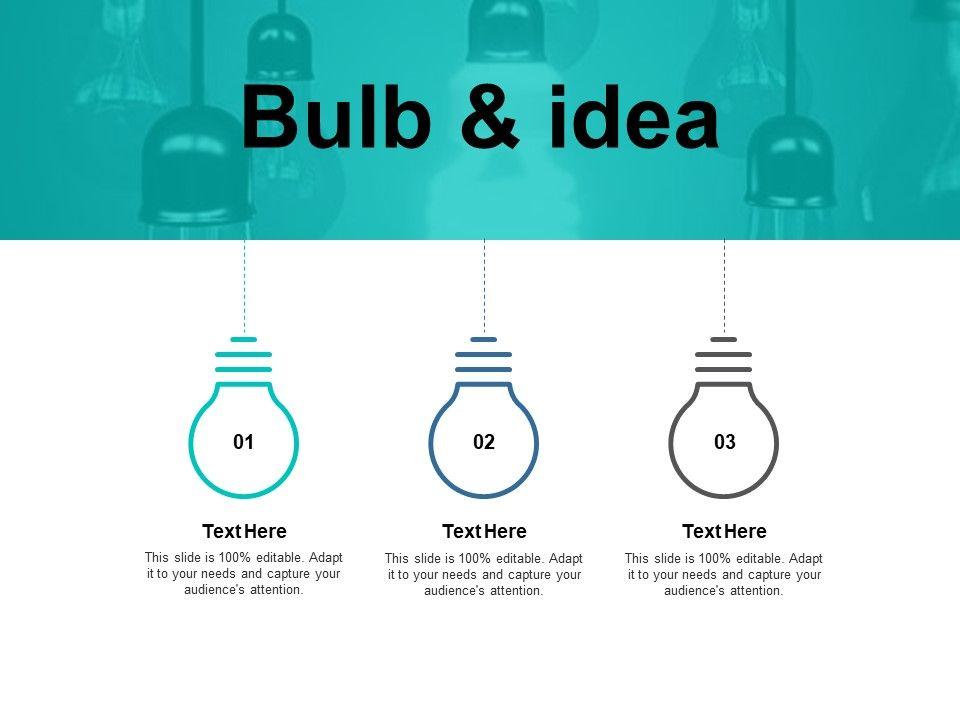 Bulb & idea

01

Text Here

This slide is 100% editable. Adapt it to your needs and capture your audience's attention.

02

Text Here

This slide is 100% editable. Adapt it to your needs and capture your audience's attention.

03

Text Here

This slide is 100% editable. Adapt it to your needs and capture your audience's attention.