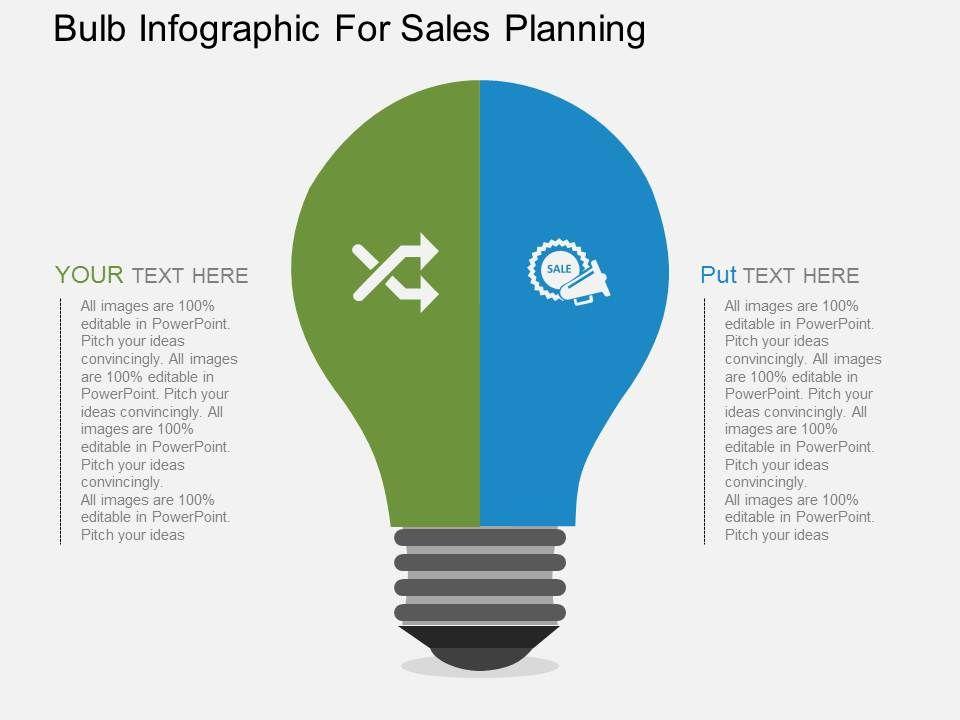 Bulb Infographic For Sales Planning

YOUR TEXT HERE

All images are 100% editable in PowerPoint. Pitch your ideas convincingly. All images are 100% editable in PowerPoint. Pitch your ideas convincingly. All images are 100% editable in PowerPoint. Pitch your ideas convincingly.
All images are 100% editable in PowerPoint. Pitch your ideas

SALE

Put TEXT HERE

All images are 100% editable in PowerPoint. Pitch your ideas convincingly. All images are 100% editable in PowerPoint. Pitch your ideas convincingly. All images are 100% editable in PowerPoint. Pitch your ideas convincingly.
All images are 100% editable in PowerPoint. Pitch your ideas