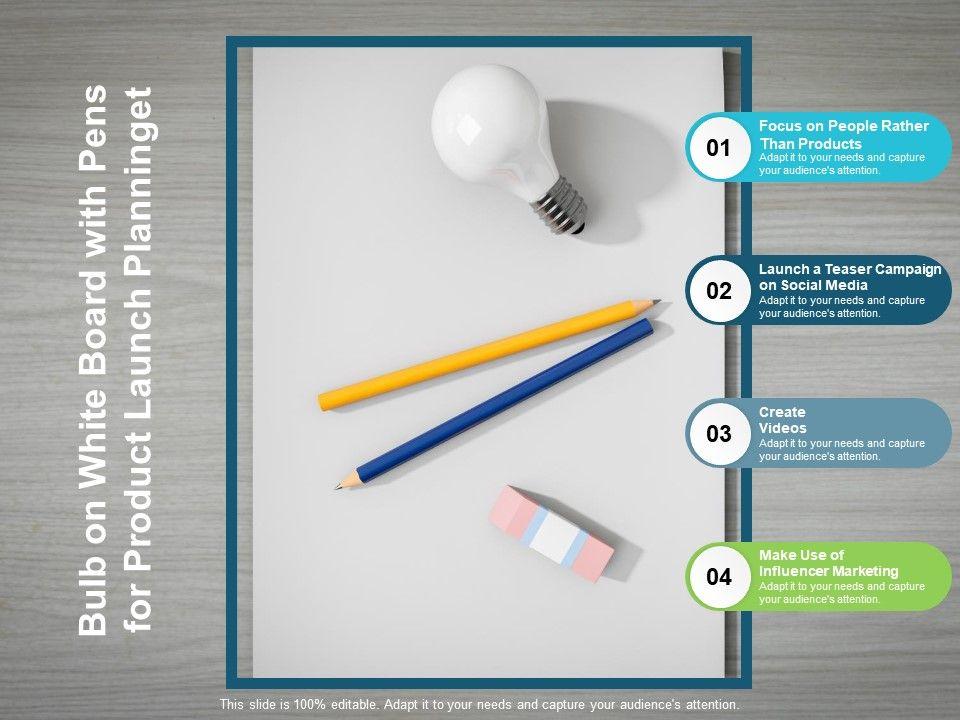 Bulb on White Board with Pens for Product Launch Planninget

01
Focus on People Rather Than Products
Adapt it to your needs and capture your audience's attention.

02
Launch a Teaser Campaign on Social Media
Adapt it to your needs and capture your audience's attention.

03
Create Videos
Adapt it to your needs and capture your audience's attention.

04
Make Use of Influencer Marketing
Adapt it to your needs and capture your audience's attention.

This slide is 100% editable. Adapt it to your needs and capture your audience's attention.