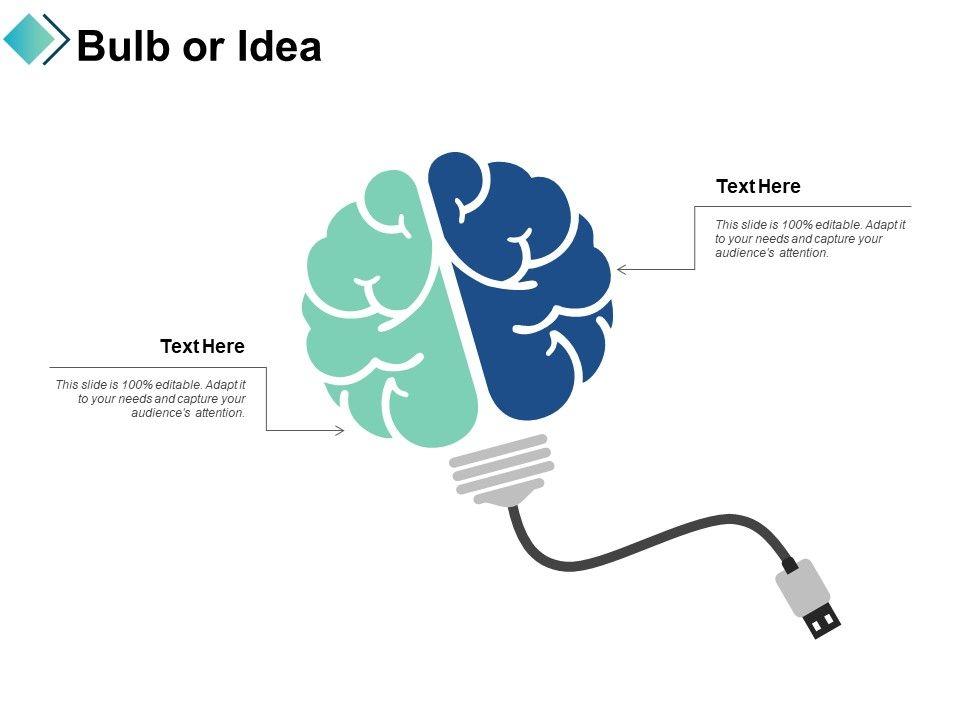 Bulb or Idea

Text Here

This slide is 100% editable. Adapt it to your needs and capture your audience's attention.

Text Here

This slide is 100% editable. Adapt it to your needs and capture your audience's attention.