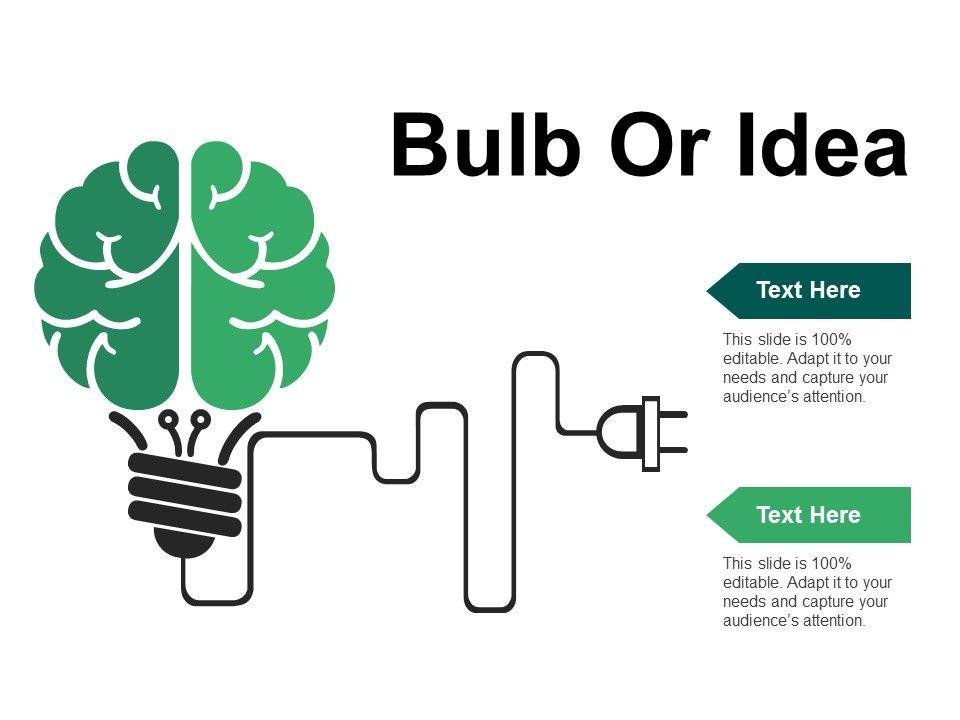 Bulb Or Idea

Text Here

This slide is 100% editable. Adapt it to your needs and capture your audience's attention.

Text Here

This slide is 100% editable. Adapt it to your needs and capture your audience's attention.